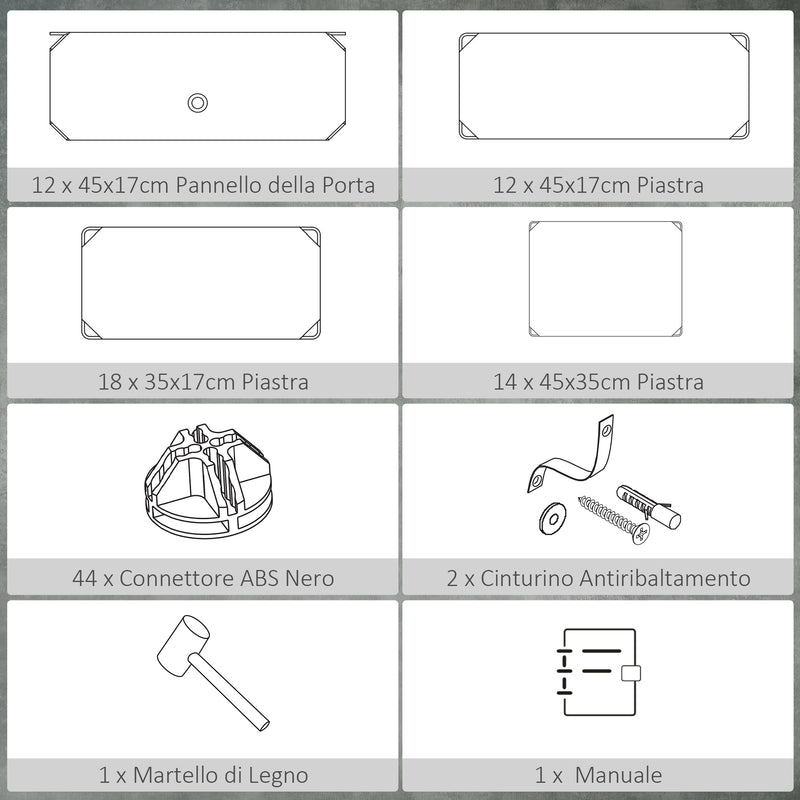 12 x 45x17cm Pannello della Porta

12 x 45x17cm Piastra

18 x 35x17cm Piastra

14 x 45x35cm Piastra

44 x Connettore ABS Nero

2 x Cinturino Antiribaltamento

1 x Martello di Legno

1 x Manuale