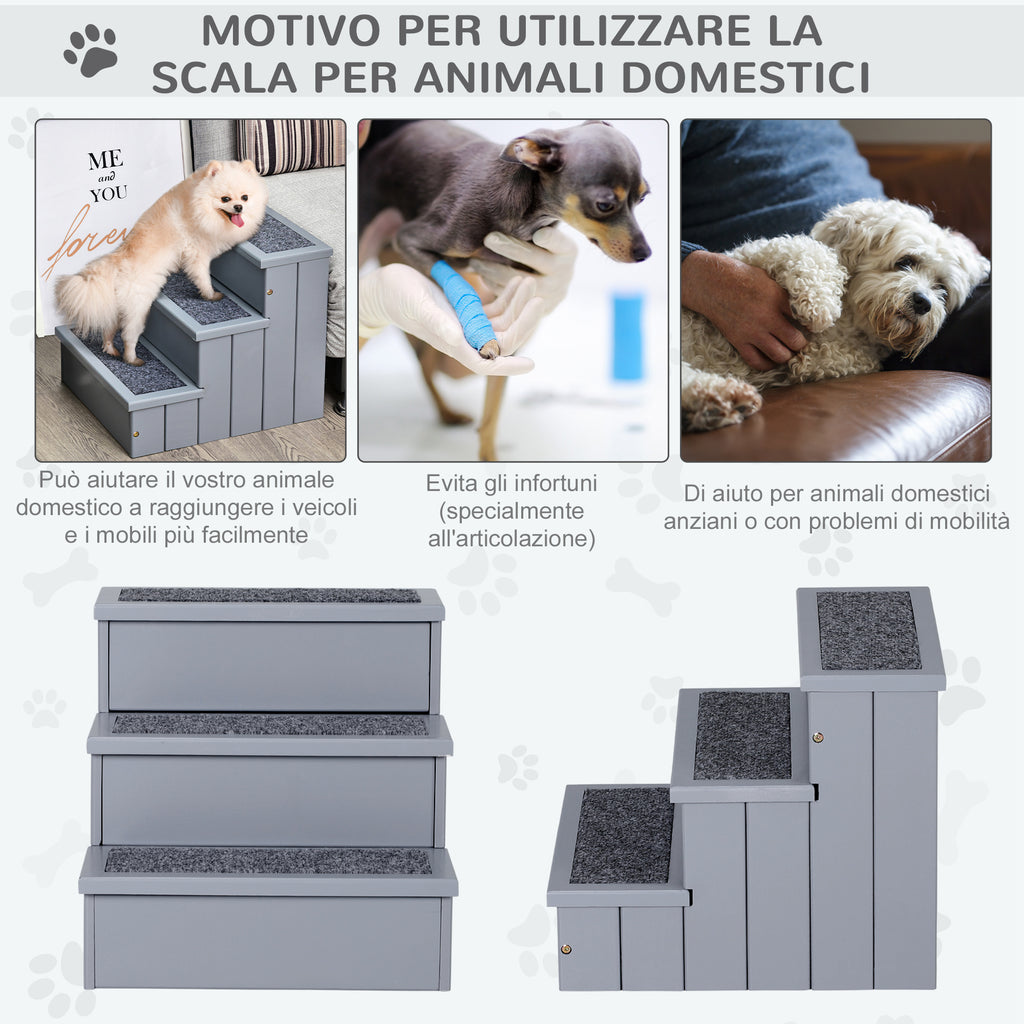 MOTIVO PER UTILIZZARE LA SCALA PER ANIMALI DOMESTICI

ME and YOU forev

Può aiutare il vostro animale domestico a raggiungere i veicoli e i mobili più facilmente

Evita gli infortuni (specialmente all'articolazione)

Di aiuto per animali domestici anziani o con problemi di mobilità