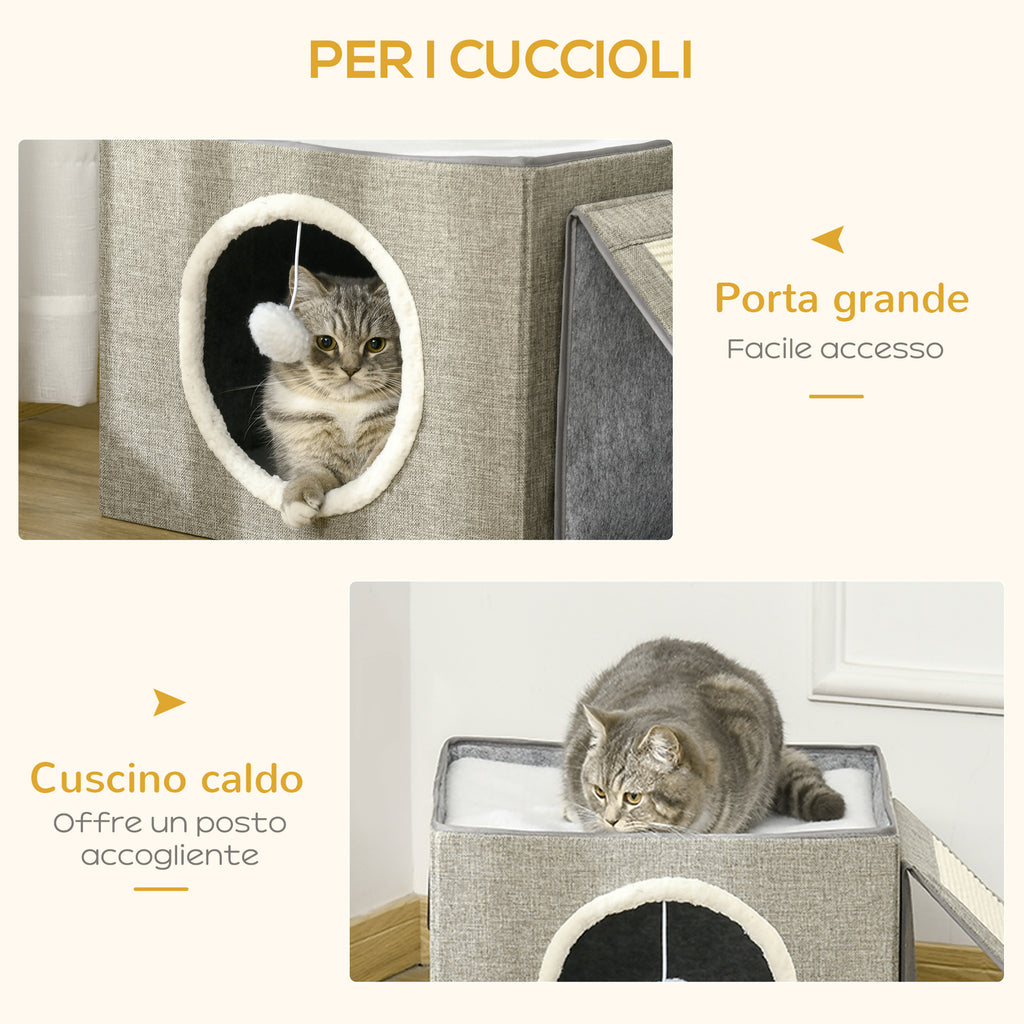 PER I CUCCIOLI

Porta grande
Facile accesso

Cuscino caldo
Offre un posto accogliente