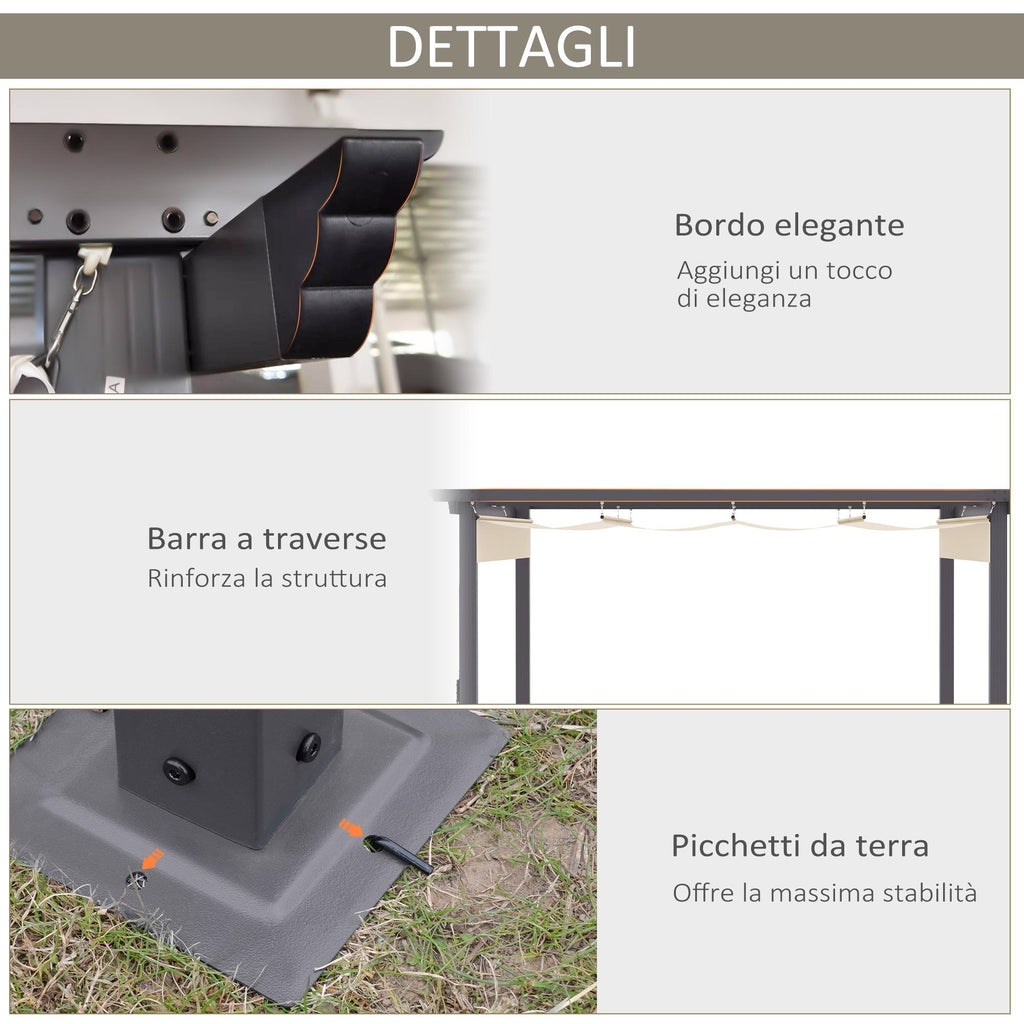 DETTAGLI

Bordo elegante
Aggiungi un tocco di eleganza

Barra a traverse
Rinforza la struttura

Picchetti da terra
Offre la massima stabilità