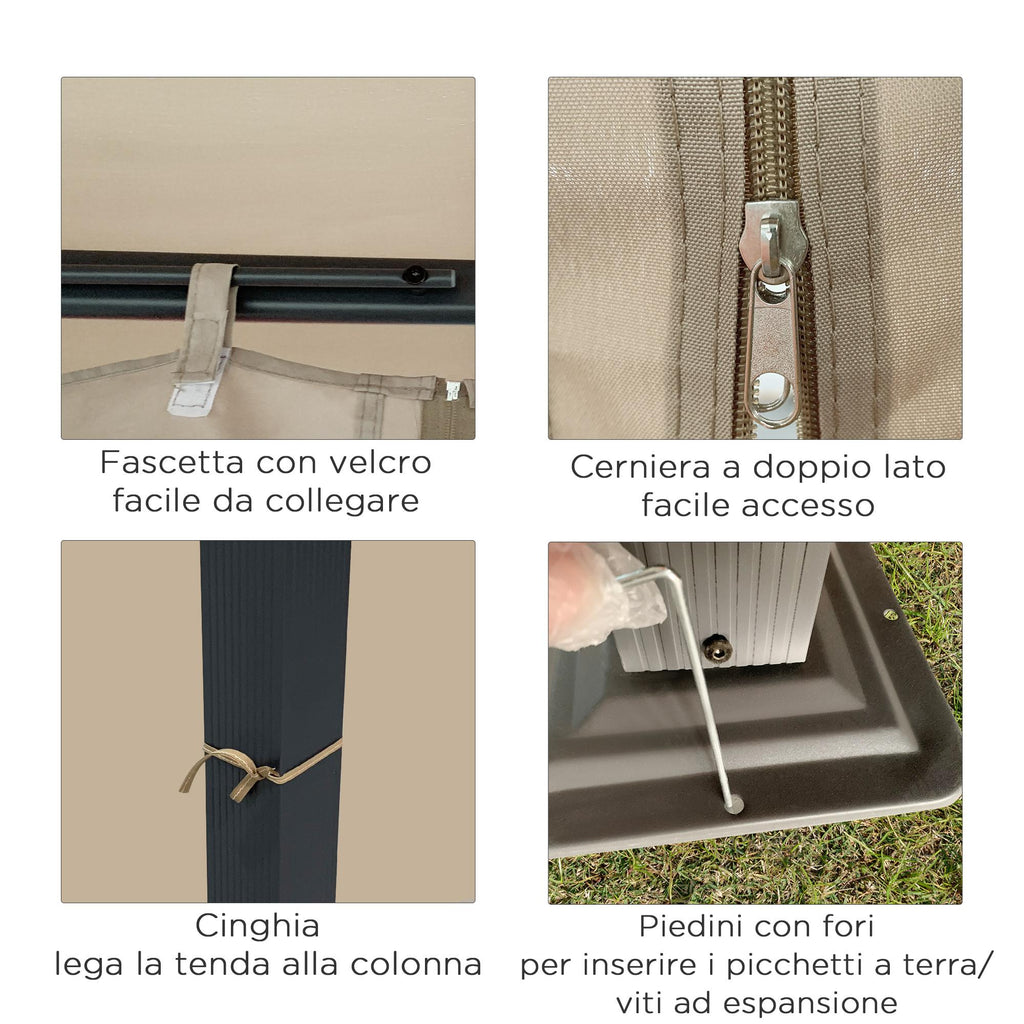 Fascetta con velcro
facile da collegare

Cerniera a doppio lato
facile accesso

Cinghia
lega la tenda alla colonna

Piedini con fori
per inserire i picchetti a terra/
viti ad espansione