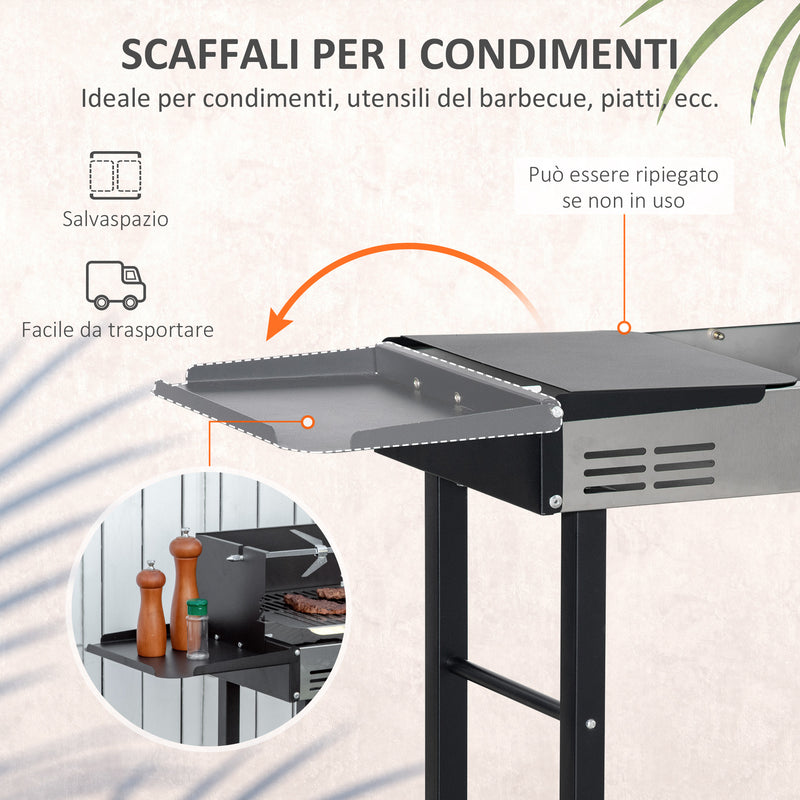 SCAFFALI PER I CONDIMENTI
Ideale per condimenti, utensili del barbecue, piatti, ecc.

Salvaspazio

Facile da trasportare

Può essere ripiegato se non in uso