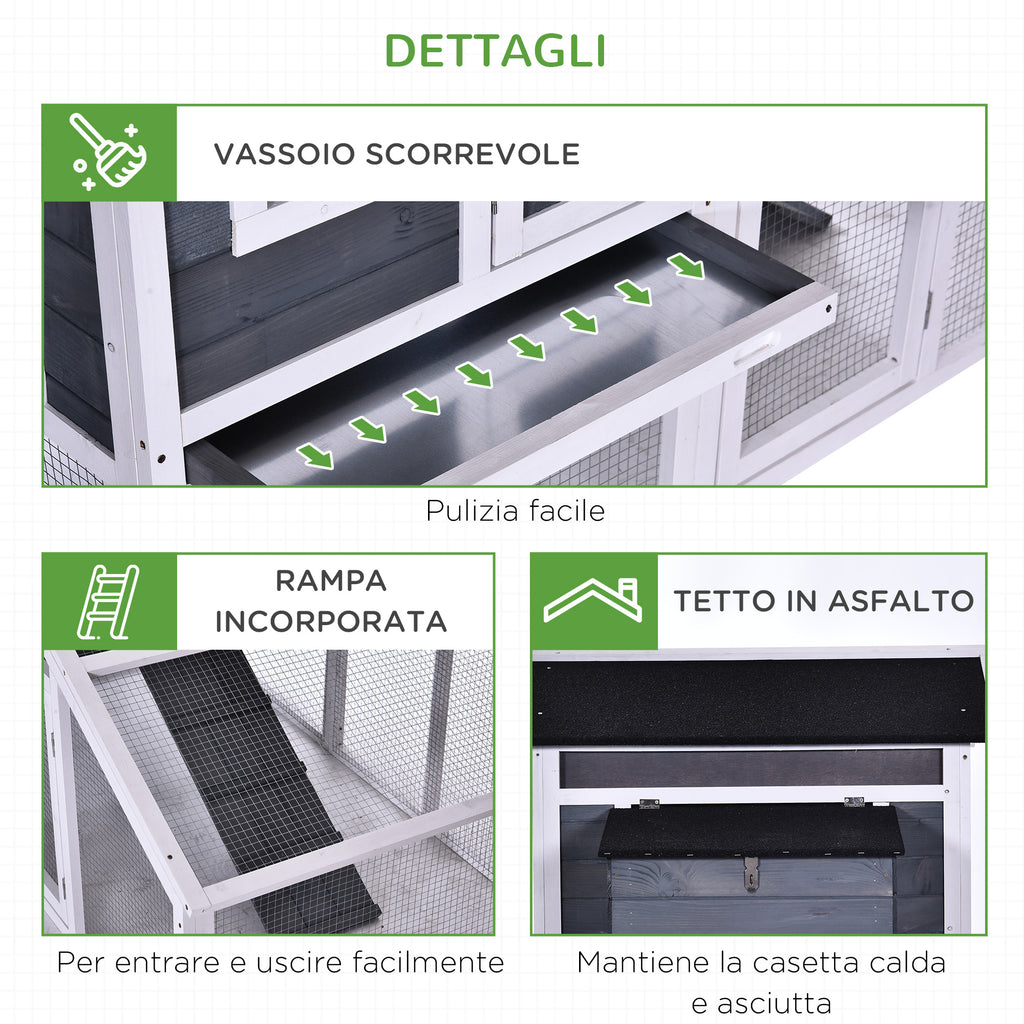 DETTAGLI

VASSOIO SCORREVOLE

Pulizia facile

RAMPA INCORPORATA

Per entrare e uscire facilmente

TETTO IN ASFALTO

Mantiene la casetta calda e asciutta