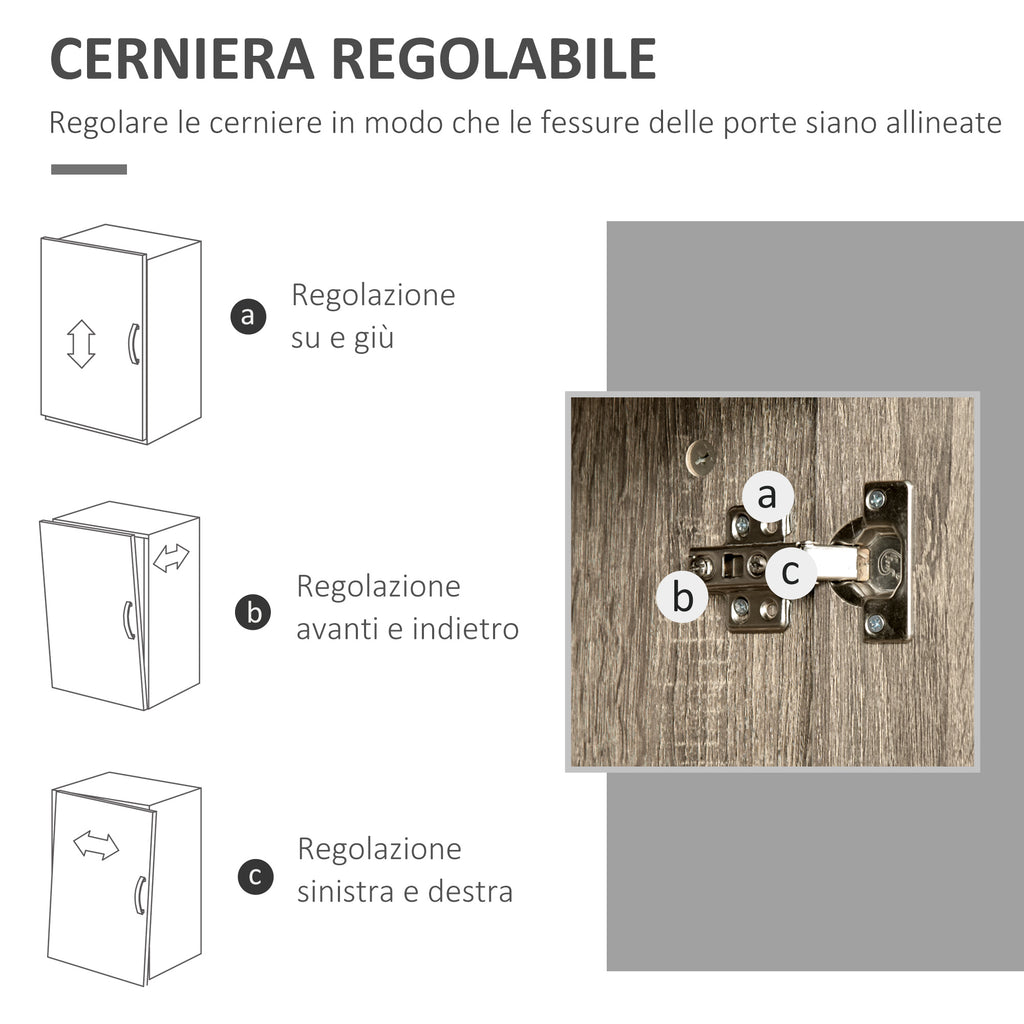 CERNIERA REGOLABILE

Regolare le cerniere in modo che le fessure delle porte siano allineate

a Regolazione su e giù

b Regolazione avanti e indietro

c Regolazione sinistra e destra

a

b

c