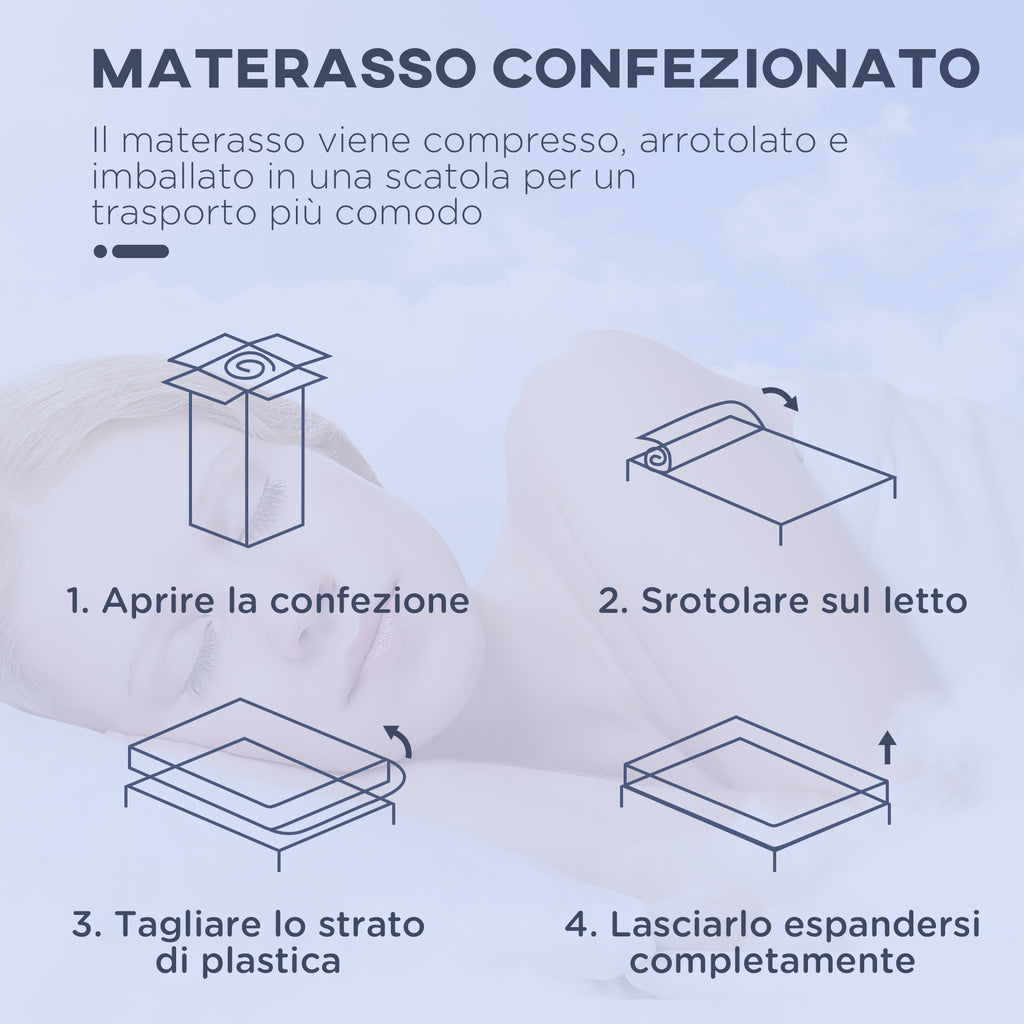 MATERASSO CONFEZIONATO

Il materasso viene compresso, arrotolato e imballato in una scatola per un trasporto più comodo

1. Aprire la confezione

2. Srotolare sul letto

3. Tagliare lo strato di plastica

4. Lasciarlo espandersi completamente