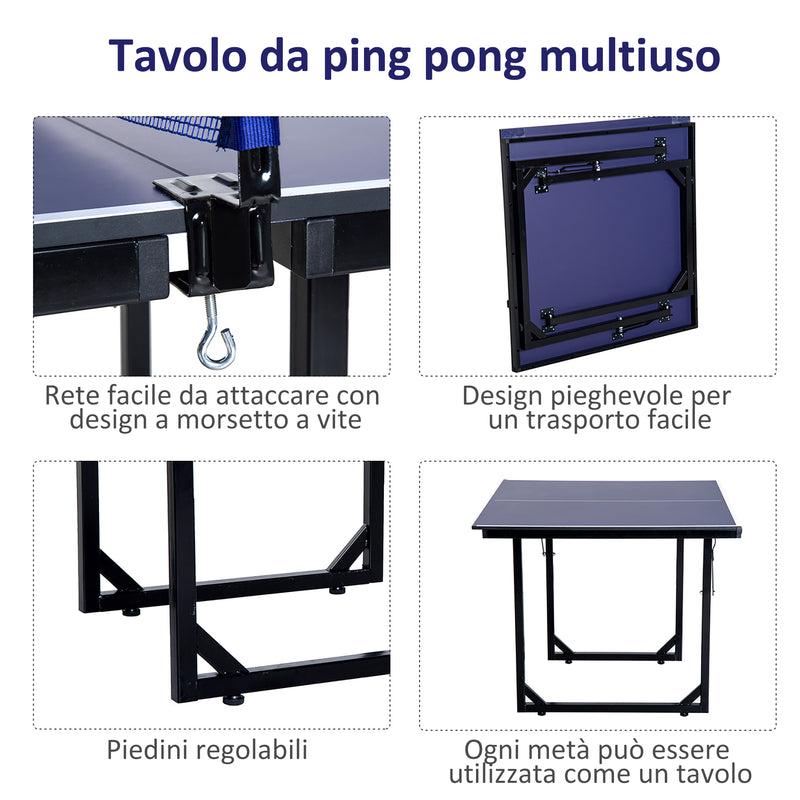 Tavolo da ping pong multiuso

Rete facile da attaccare con design a morsetto a vite

Design pieghevole per un trasporto facile

Piedini regolabili

Ogni metà può essere utilizzata come un tavolo