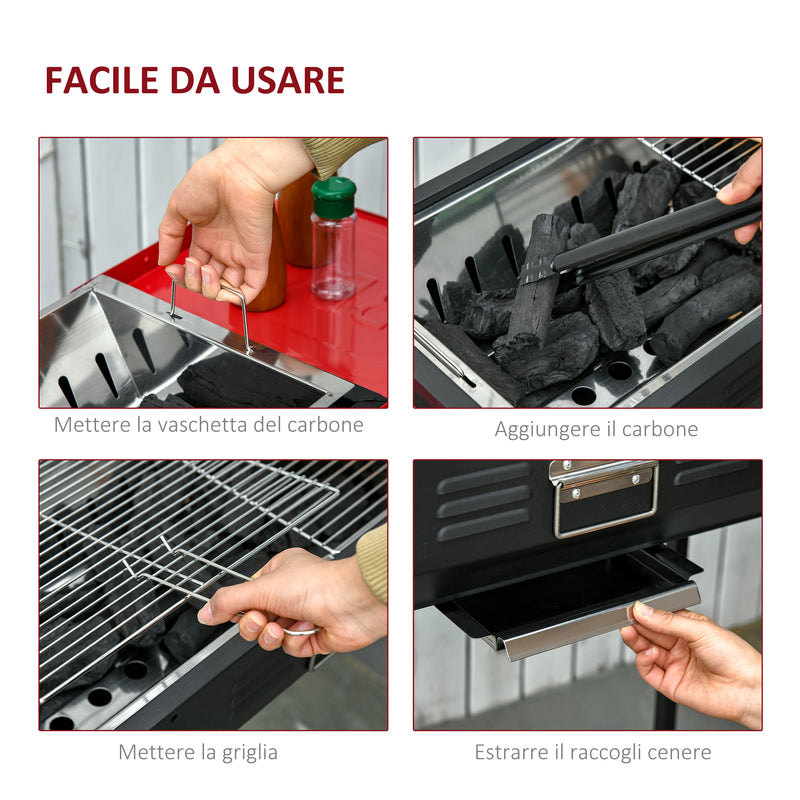 FACILE DA USARE

Mettere la vaschetta del carbone

Aggiungere il carbone

Mettere la griglia

Estrarre il raccogli cenere