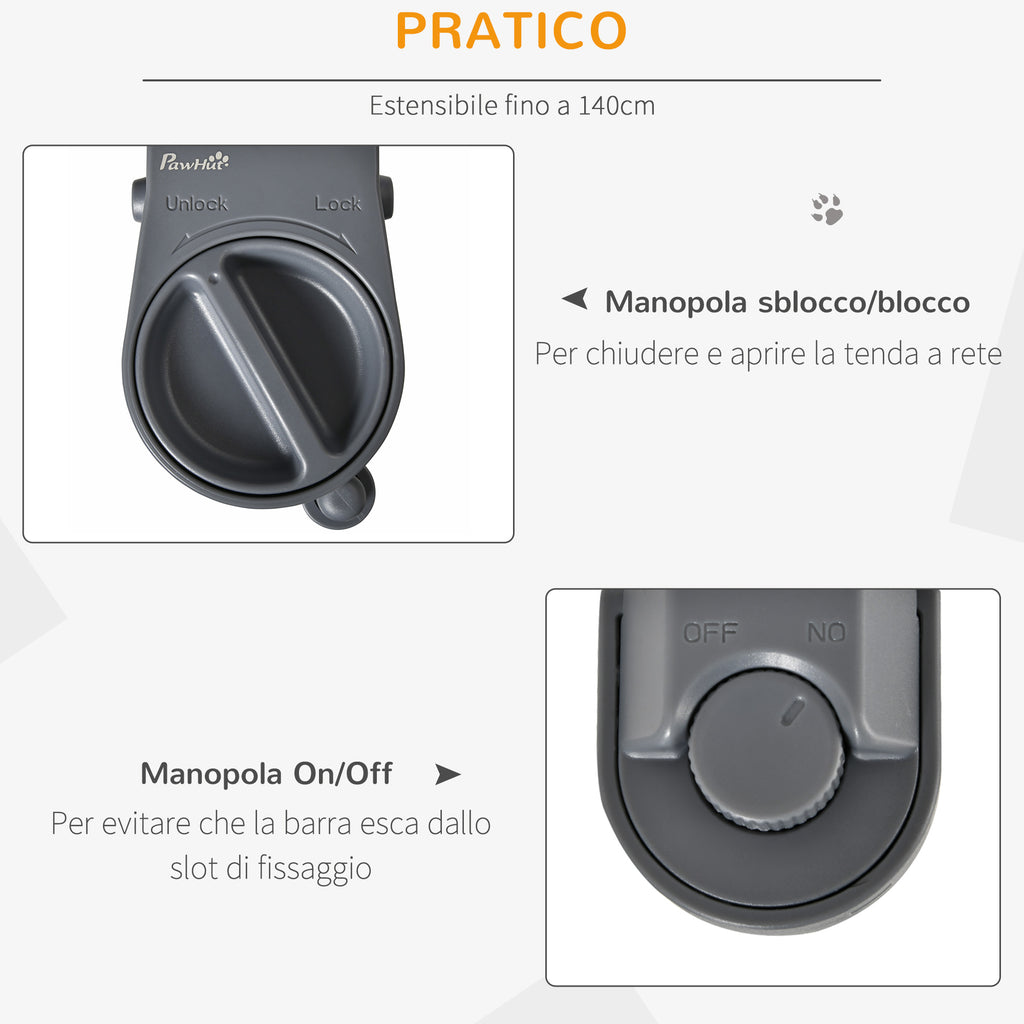 PRATICO

Estensibile fino a 140cm

PawHut

Unlock Lock

Manopola sblocco/blocco
Per chiudere e aprire la tenda a rete

OFF NO

Manopola On/Off
Per evitare che la barra esca dallo slot di fissaggio