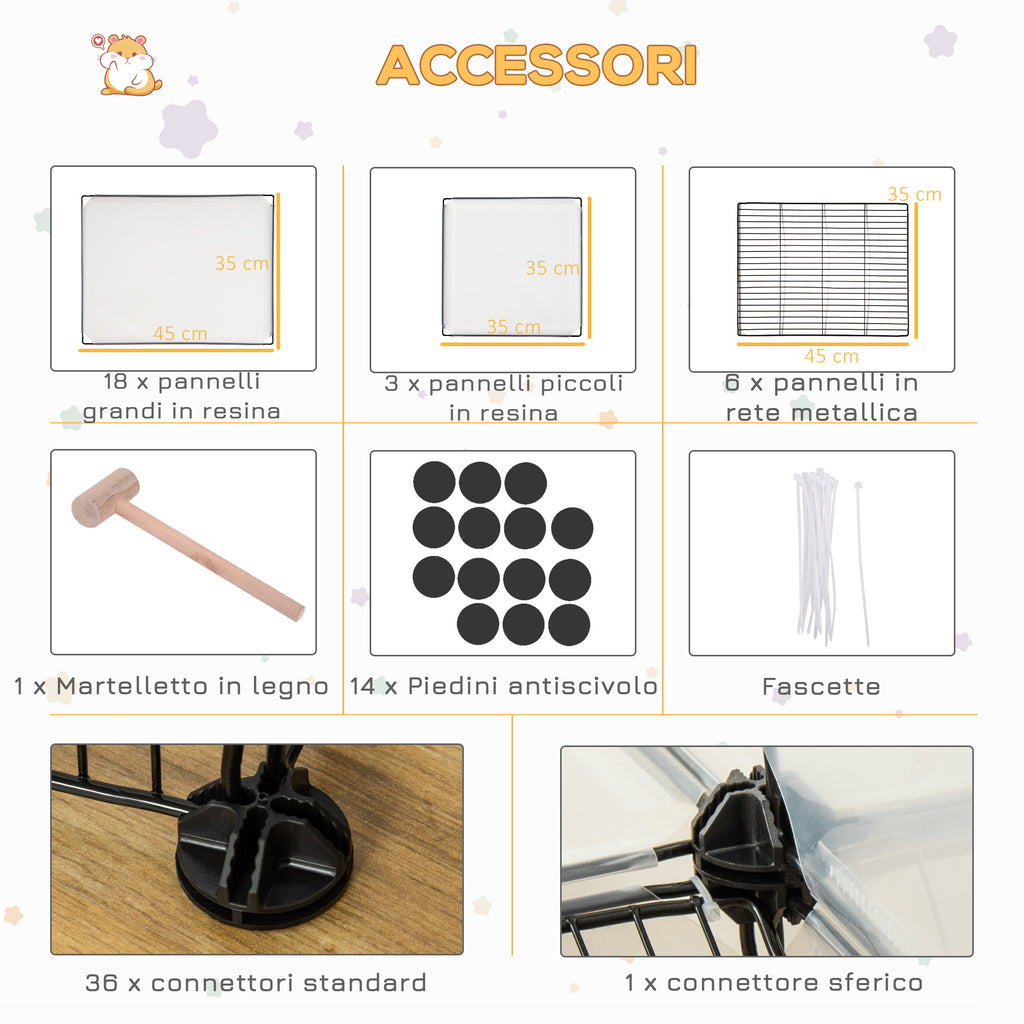 ACCESSORI

35 cm
45 cm
18 x pannelli grandi in resina

35 cm
35 cm
3 x pannelli piccoli in resina

35 cm
45 cm
6 x pannelli in rete metallica

1 x Martelletto in legno

14 x Piedini antiscivolo

Fascette

36 x connettori standard

1 x connettore sferico