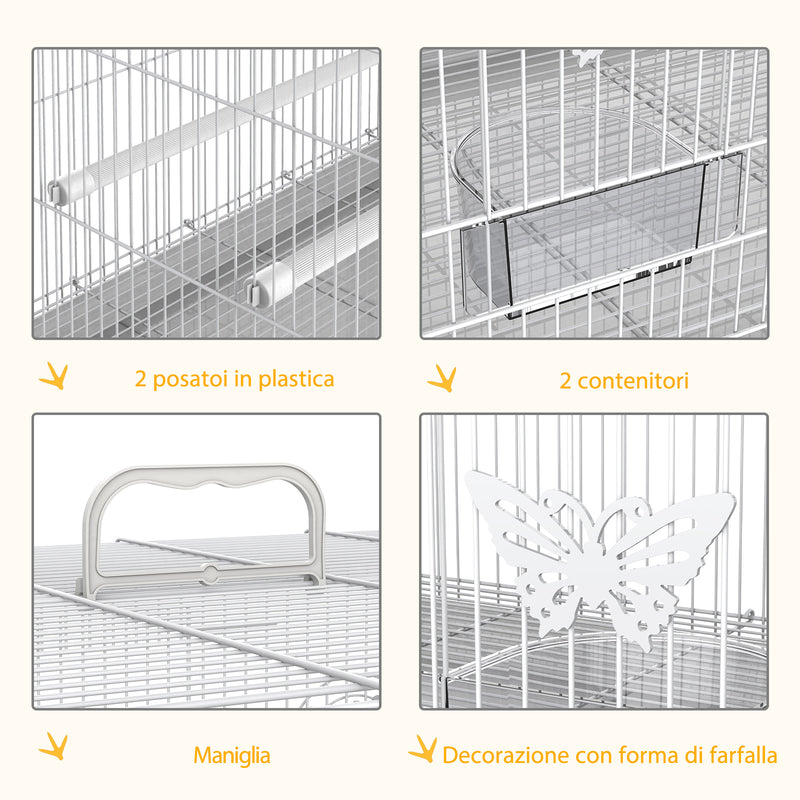 2 posatoi in plastica

2 contenitori

Maniglia

Decorazione con forma di farfalla