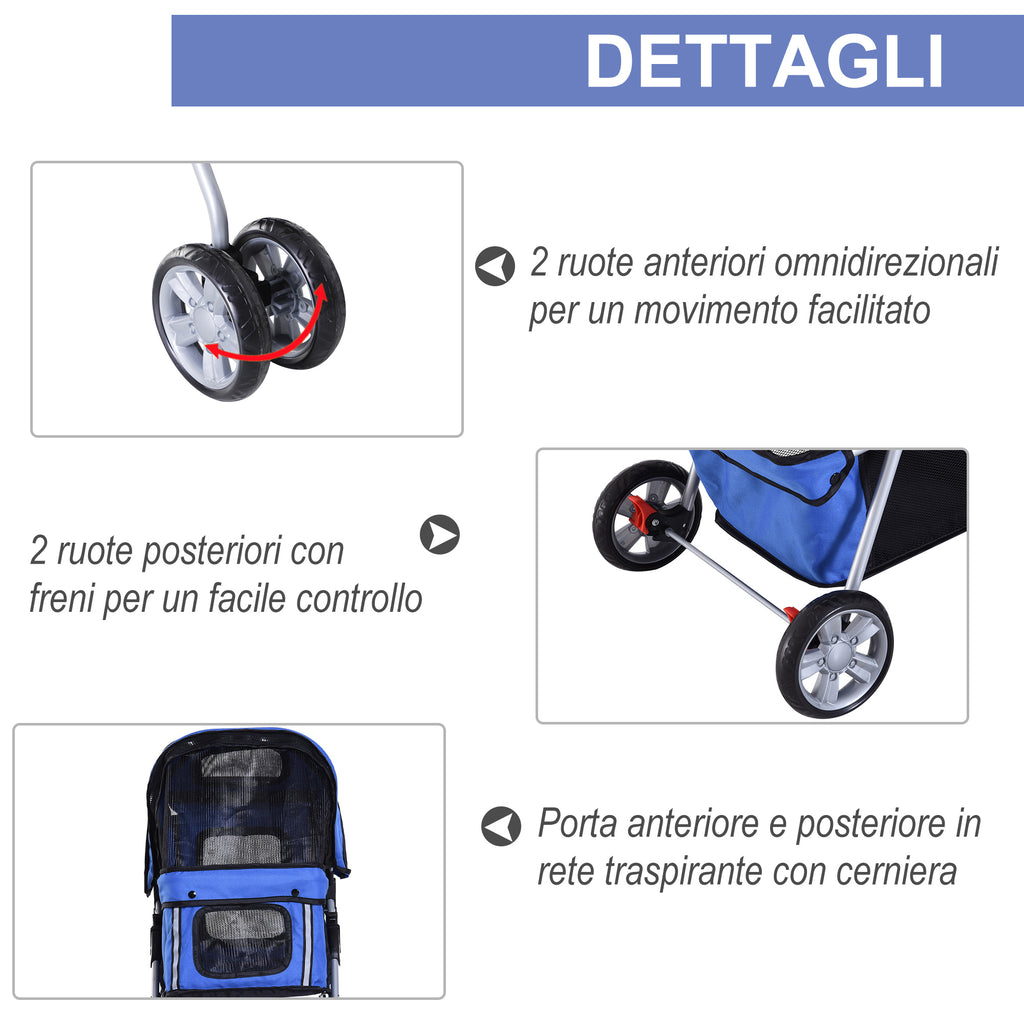 DETTAGLI

2 ruote anteriori omnidirezionali per un movimento facilitato

2 ruote posteriori con freni per un facile controllo

Porta anteriore e posteriore in rete traspirante con cerniera