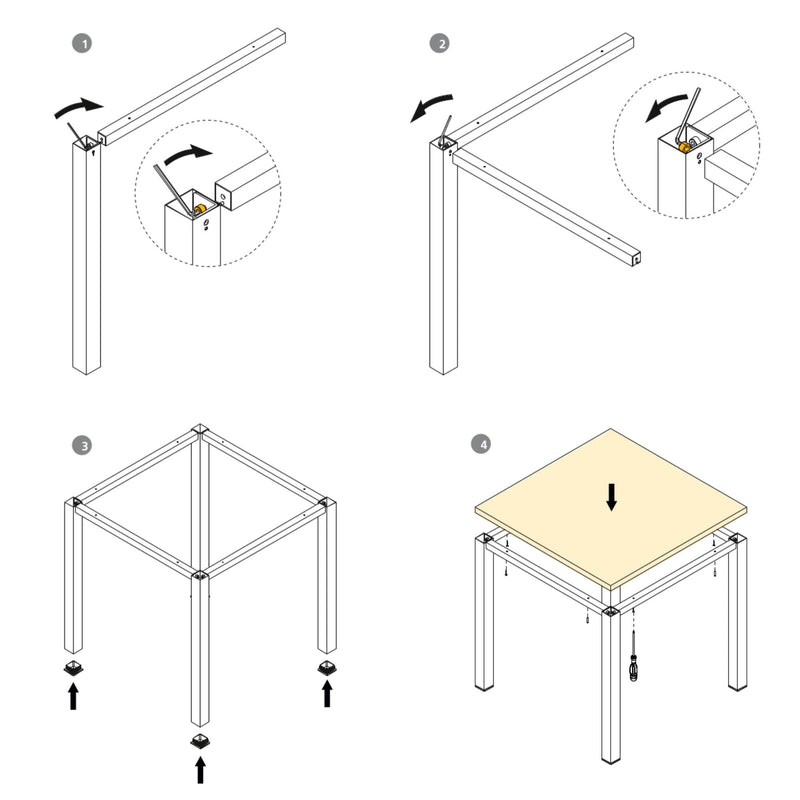 1

2

3

4