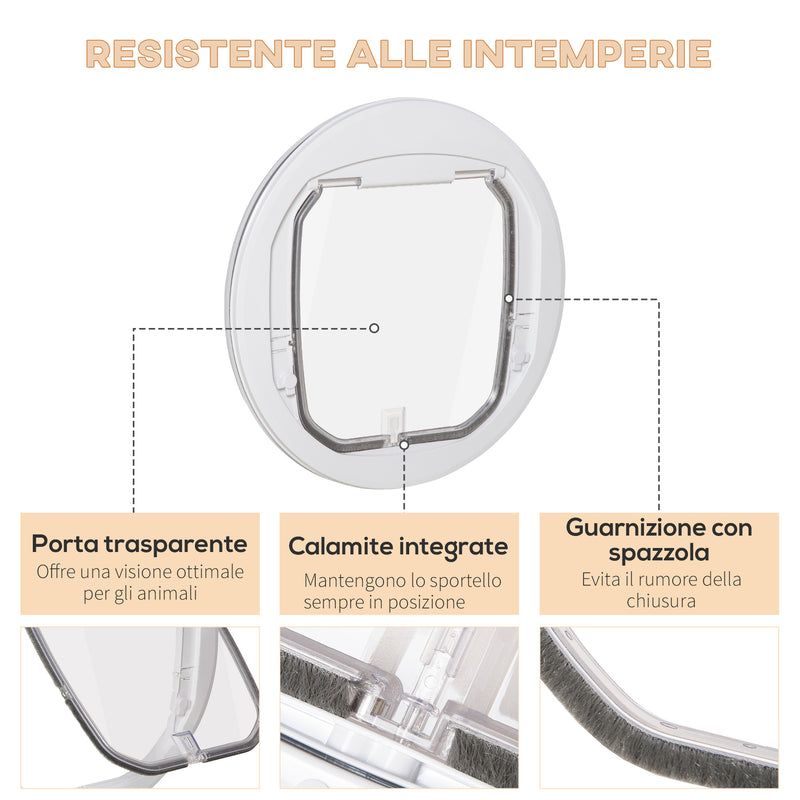 RESISTENTE ALLE INTEMPERIE

Porta trasparente
Offre una visione ottimale per gli animali

Calamite integrate
Mantengono lo sportello sempre in posizione

Guarnizione con spazzola
Evita il rumore della chiusura