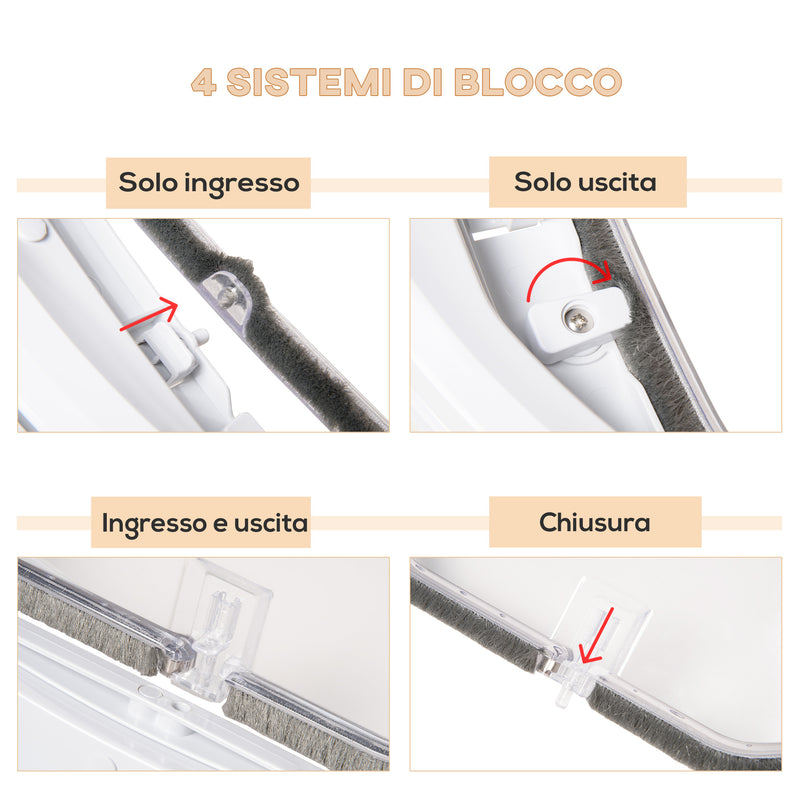 4 SISTEMI DI BLOCCO

Solo ingresso

Solo uscita

Ingresso e uscita

Chiusura