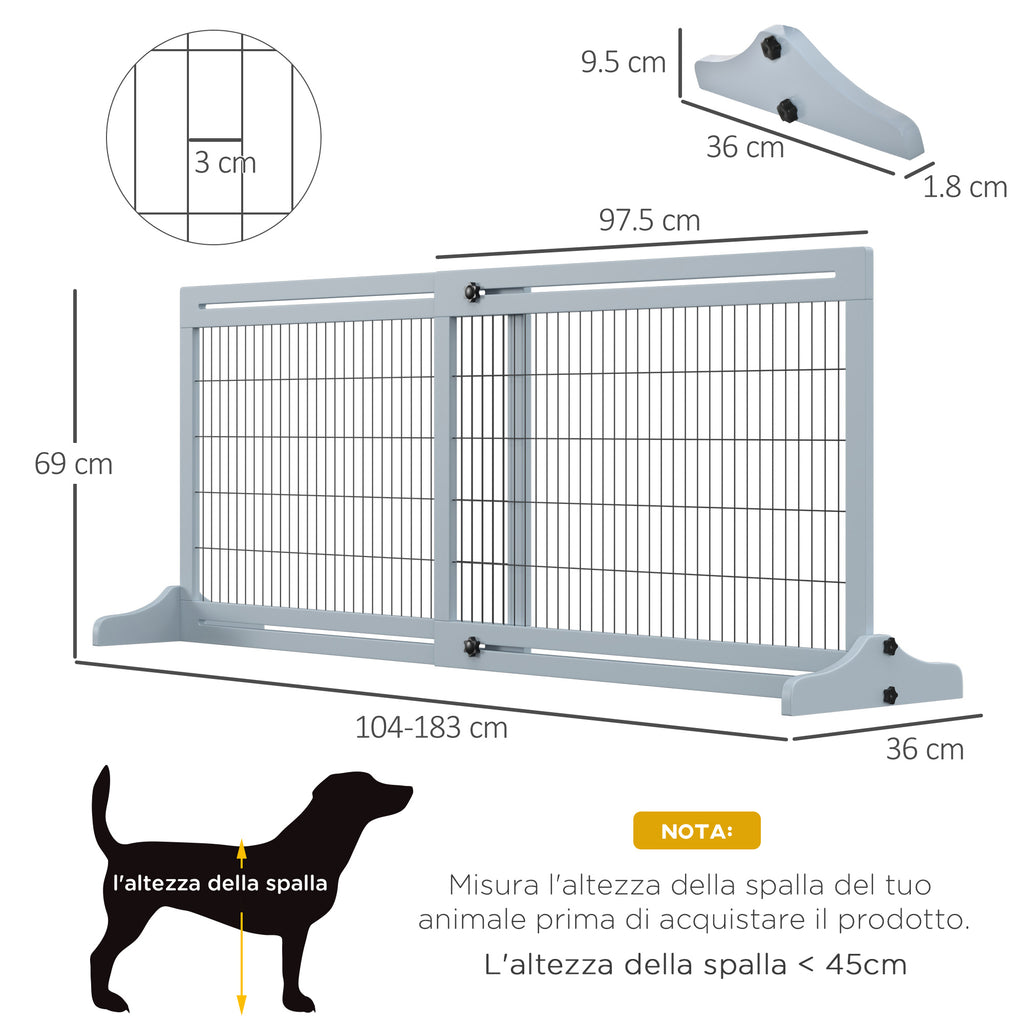 3 cm

9.5 cm

36 cm

1.8 cm

97.5 cm

69 cm

104-183 cm

36 cm

l'altezza della spalla

NOTA:

Misura l'altezza della spalla del tuo animale prima di acquistare il prodotto.

L'altezza della spalla < 45cm