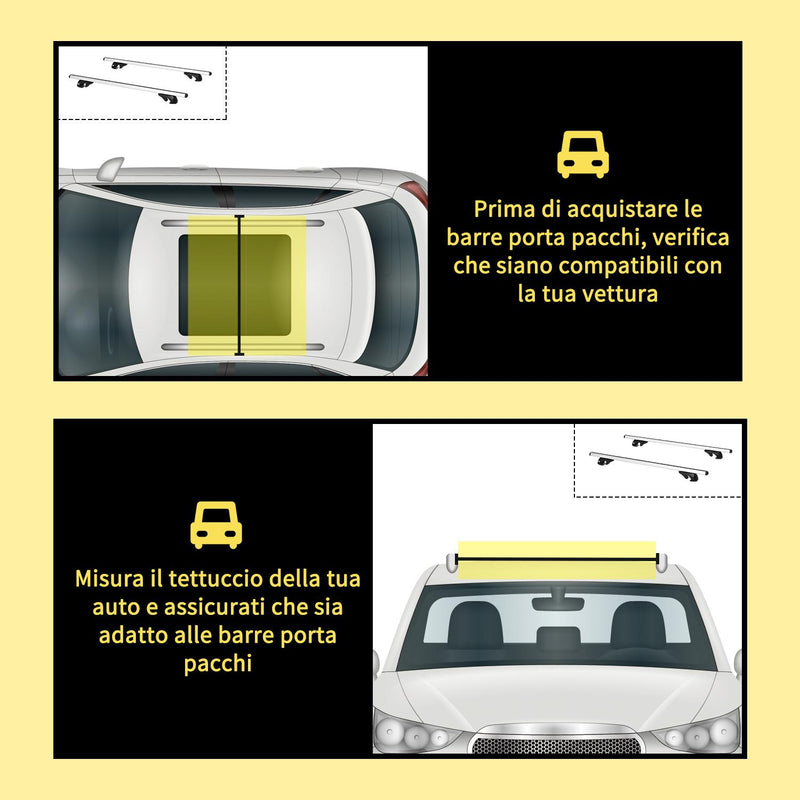 Prima di acquistare le barre porta pacchi, verifica che siano compatibili con la tua vettura

Misura il tettuccio della tua auto e assicurati che sia adatto alle barre porta pacchi