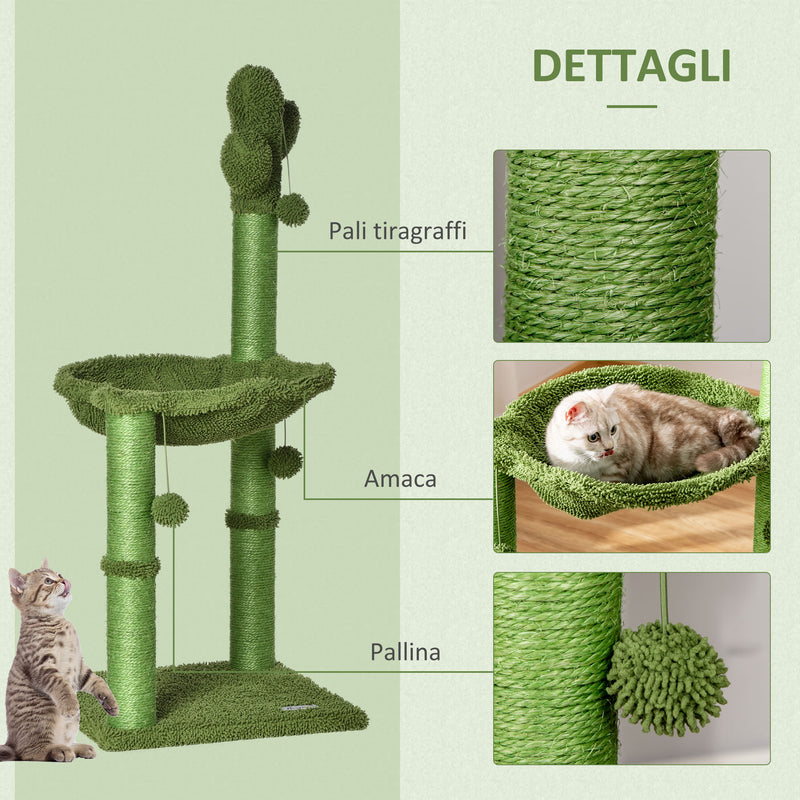 DETTAGLI

Pali tiragraffi

Amaca

Pallina