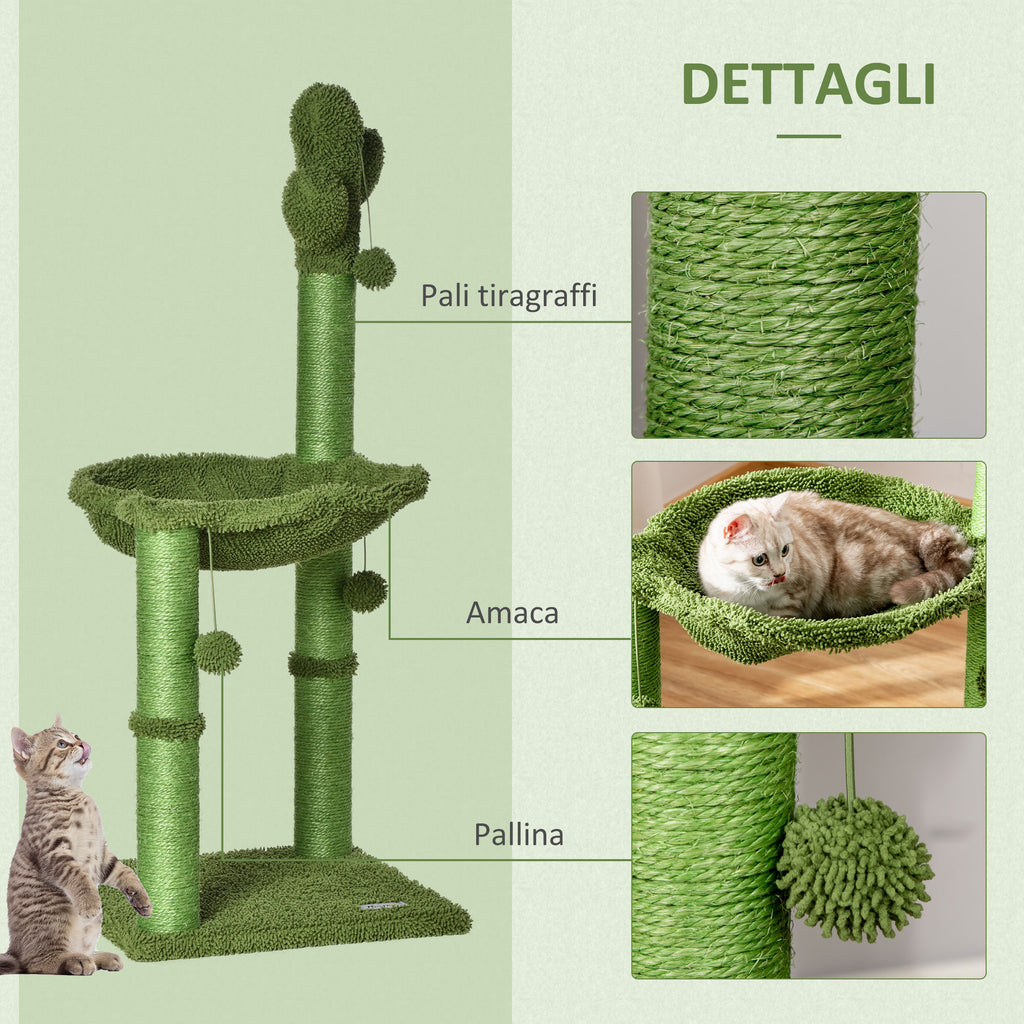 DETTAGLI

Pali tiragraffi

Amaca

Pallina