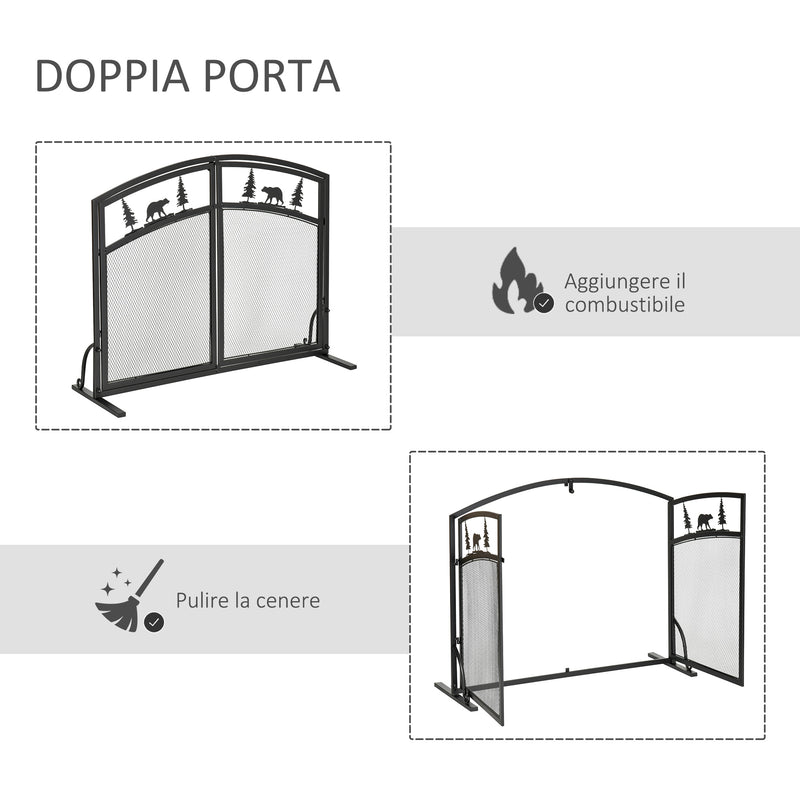 DOPPIA PORTA

Aggiungere il combustibile

Pulire la cenere