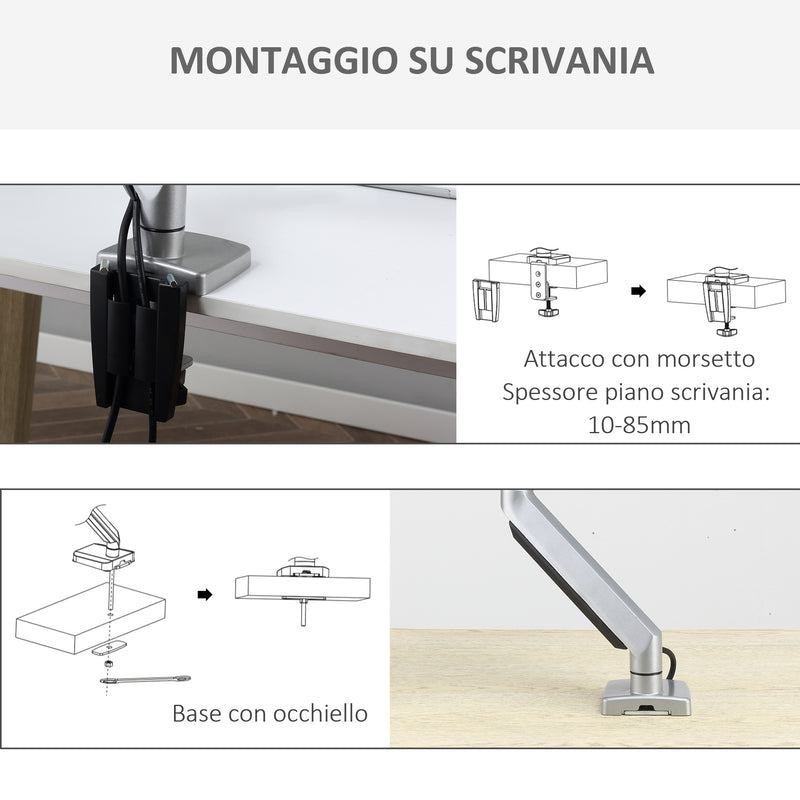 MONTAGGIO SU SCRIVANIA

Attacco con morsetto
Spessore piano scrivania:
10-85mm

Base con occhiello