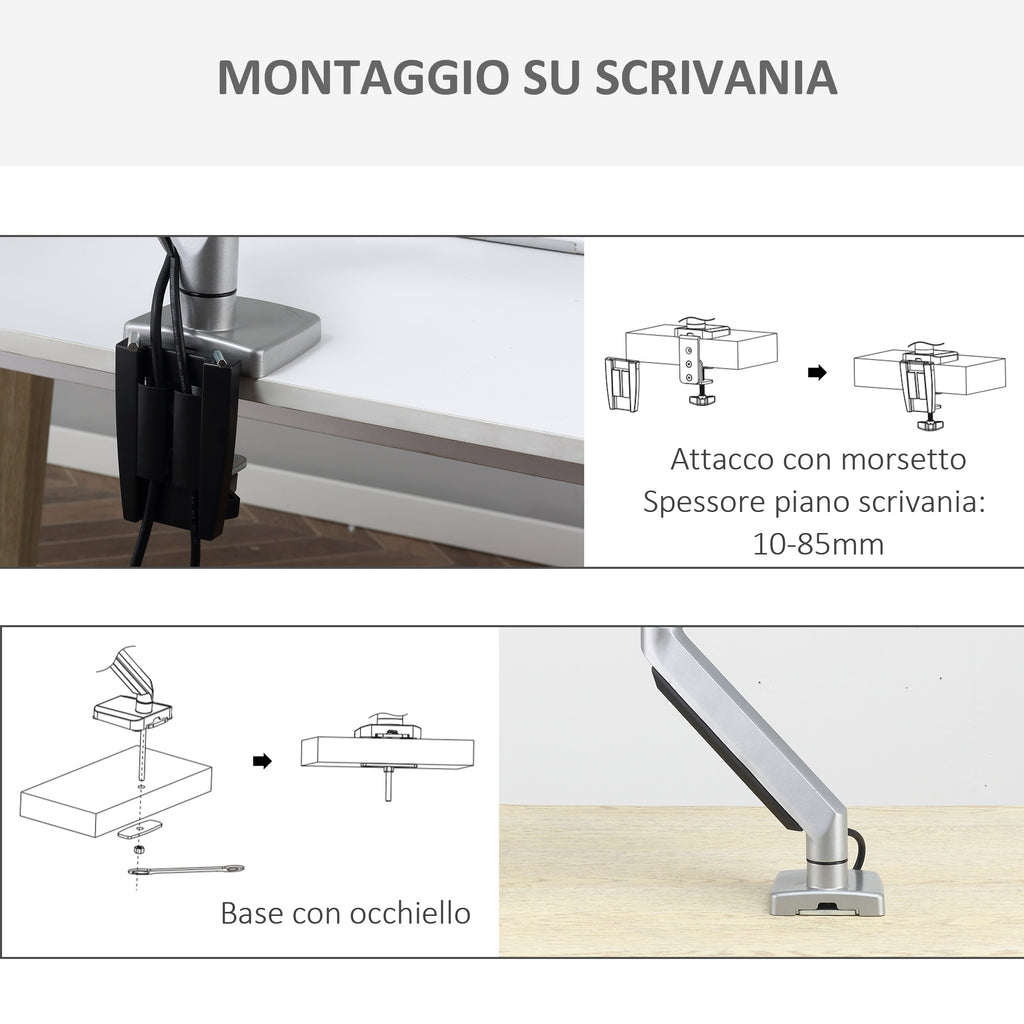 MONTAGGIO SU SCRIVANIA

Attacco con morsetto
Spessore piano scrivania:
10-85mm

Base con occhiello