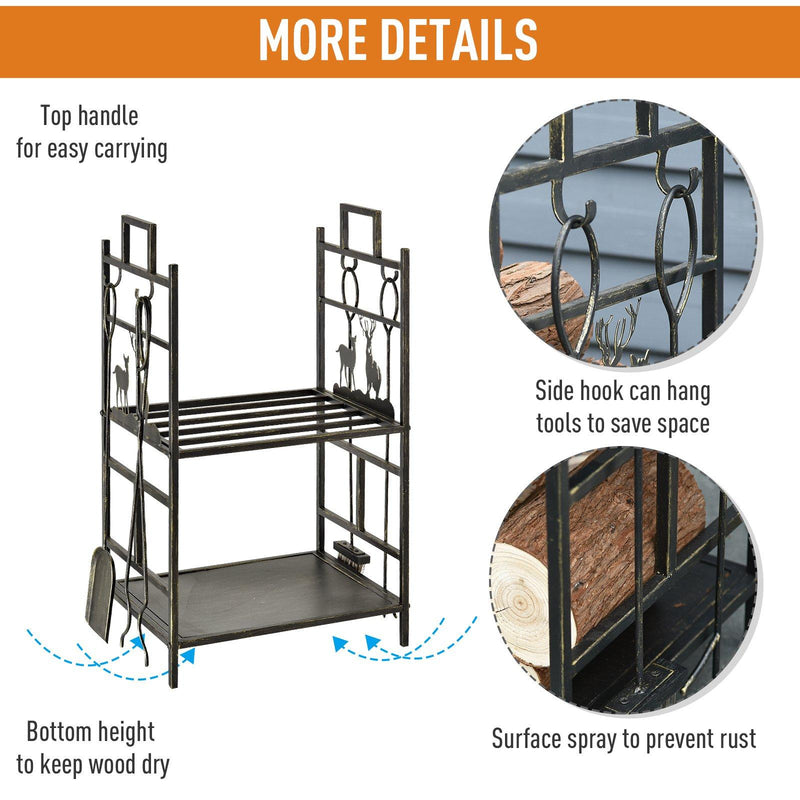 MORE DETAILS

Top handle for easy carrying

Side hook can hang tools to save space

Bottom height to keep wood dry

Surface spray to prevent rust