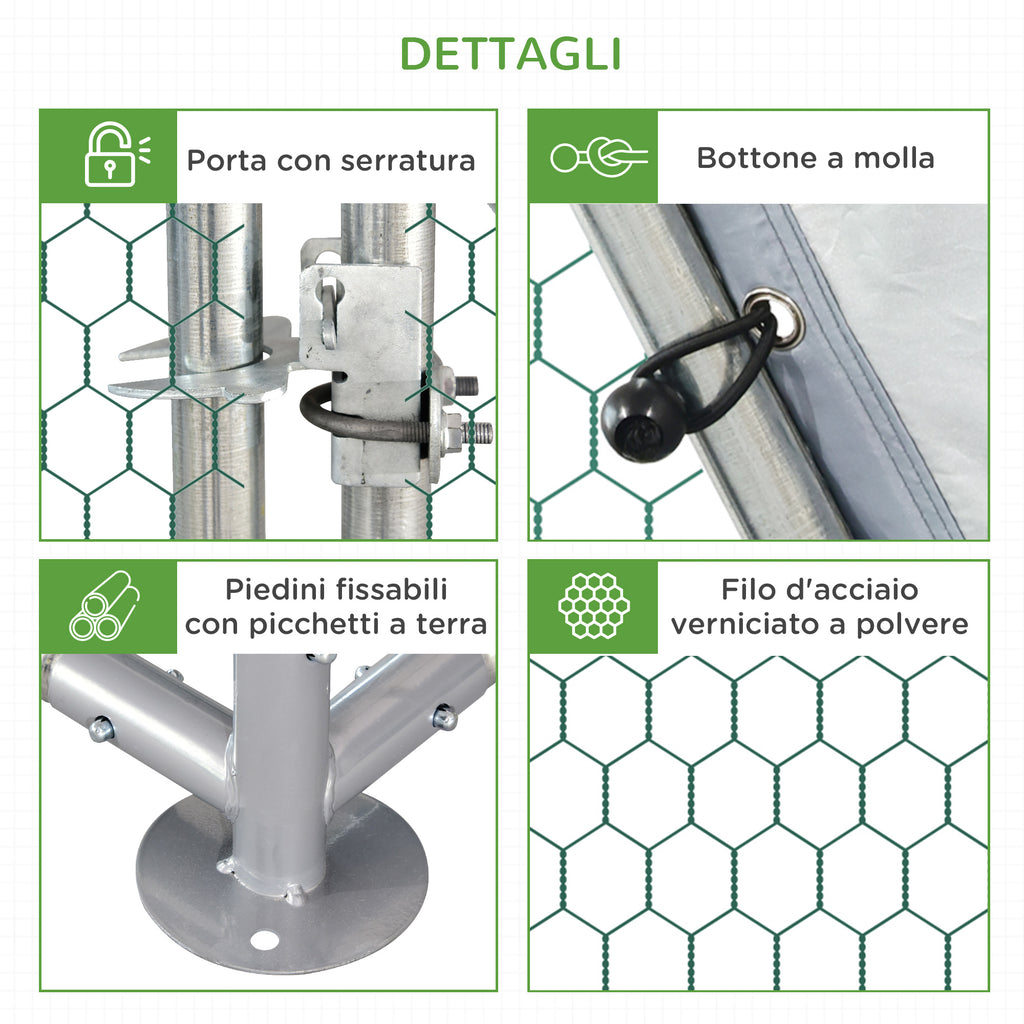 DETTAGLI

Porta con serratura

Bottone a molla

Piedini fissabili con picchetti a terra

Filo d'acciaio verniciato a polvere