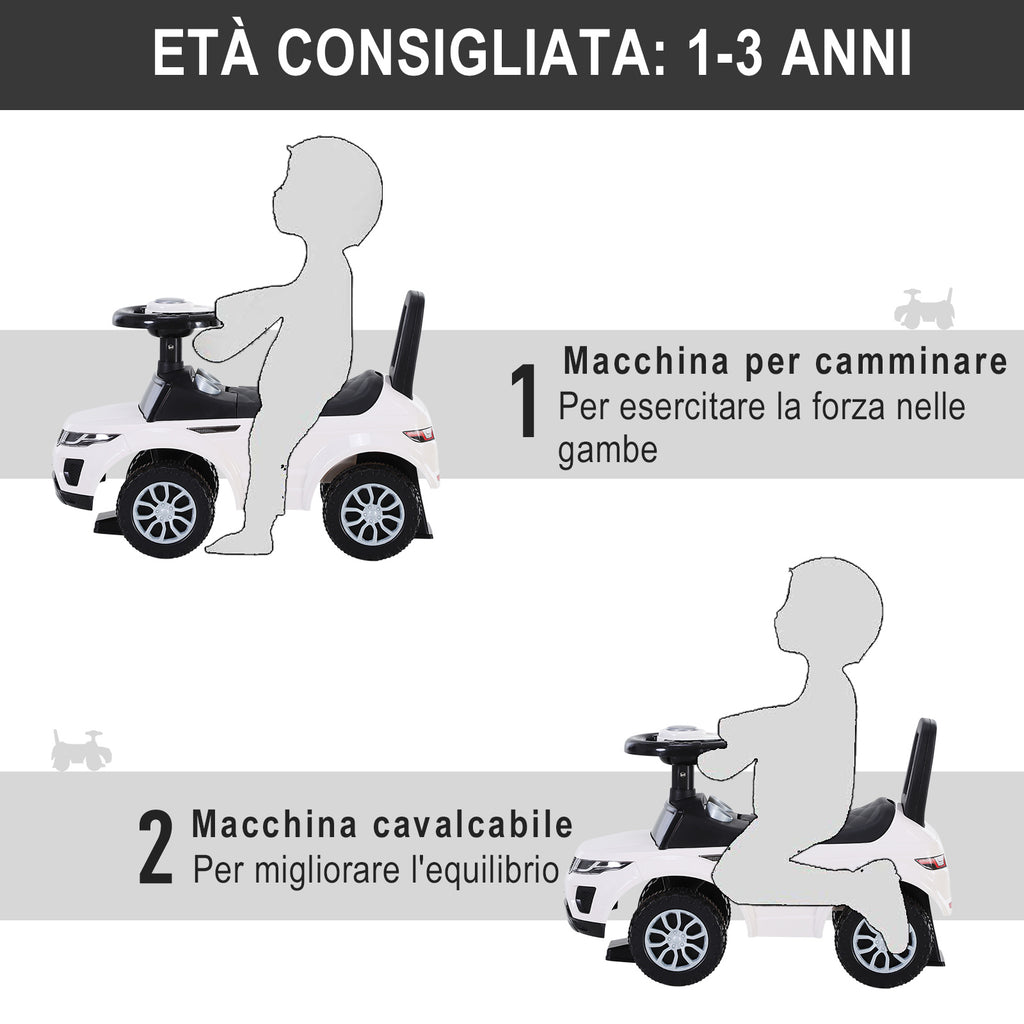 ETÀ CONSIGLIATA: 1-3 ANNI

1 Macchina per camminare
Per esercitare la forza nelle gambe

2 Macchina cavalcabile
Per migliorare l'equilibrio