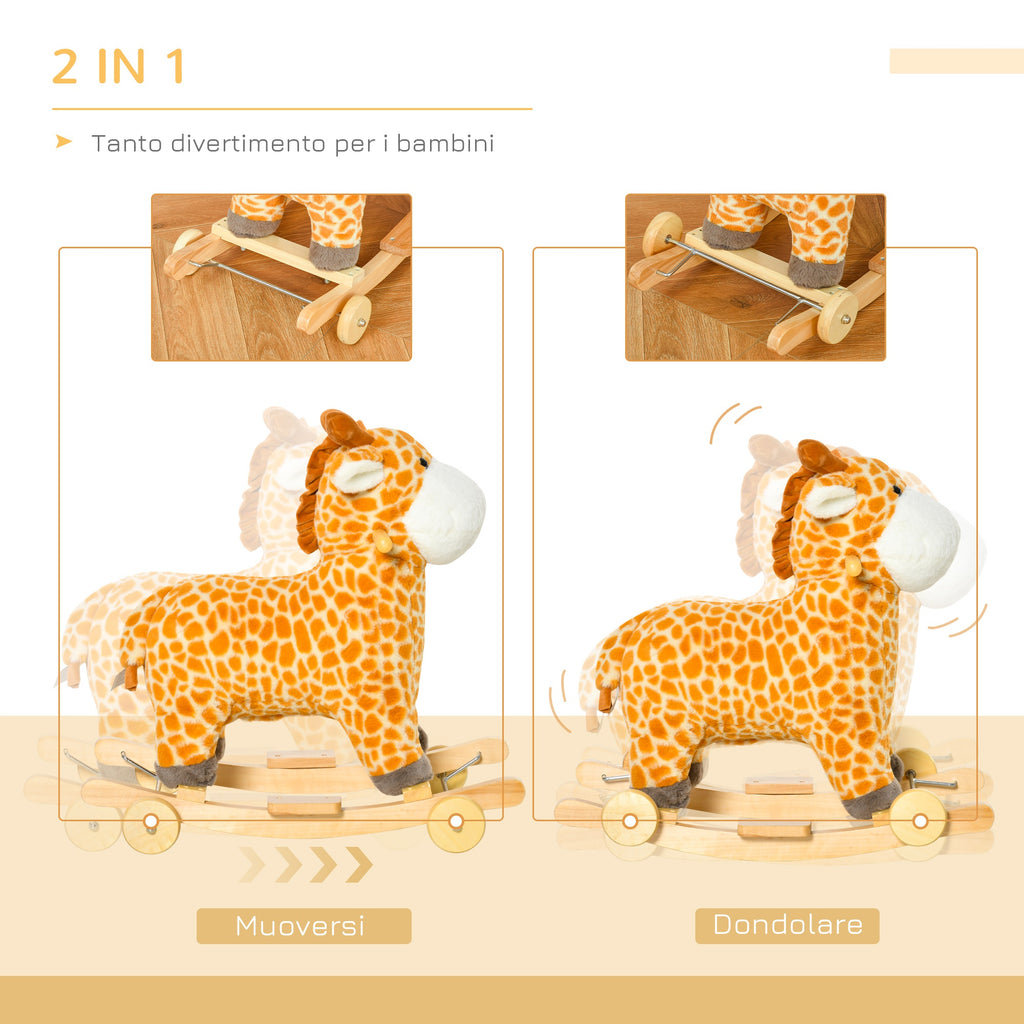 2 IN 1

Tanto divertimento per i bambini

Muoversi

Dondolare