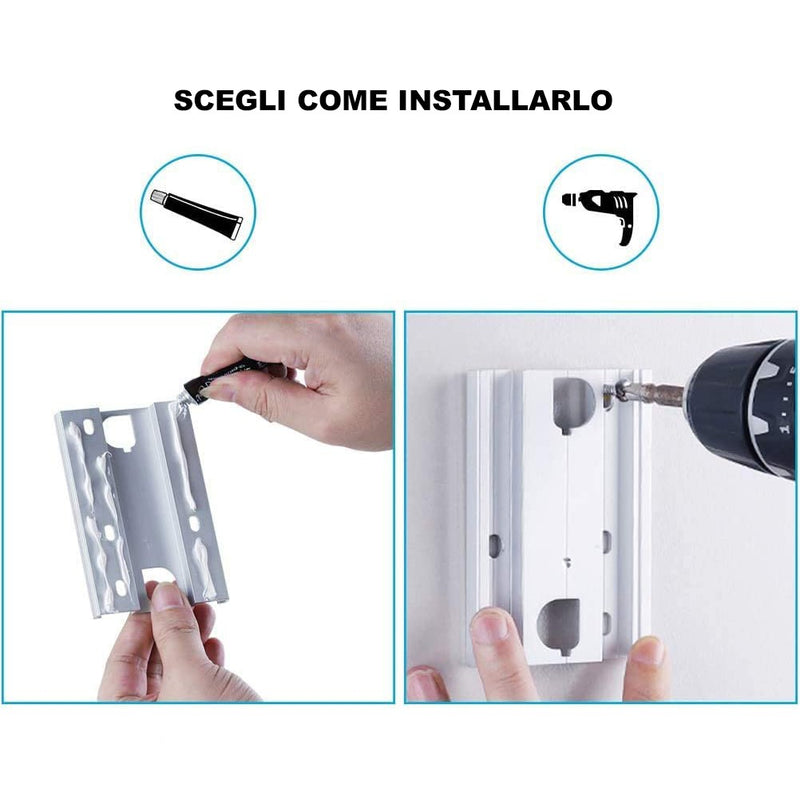 SCEGLI COME INSTALLARLO