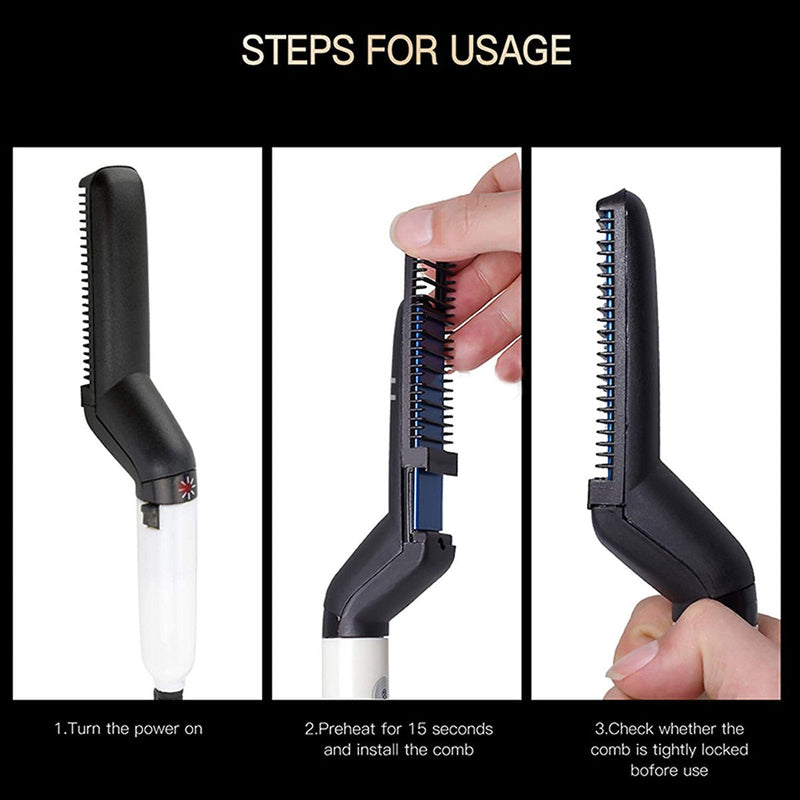 STEPS FOR USAGE

1.Turn the power on

2.Preheat for 15 seconds and install the comb

3.Check whether the comb is tightly locked bofore use