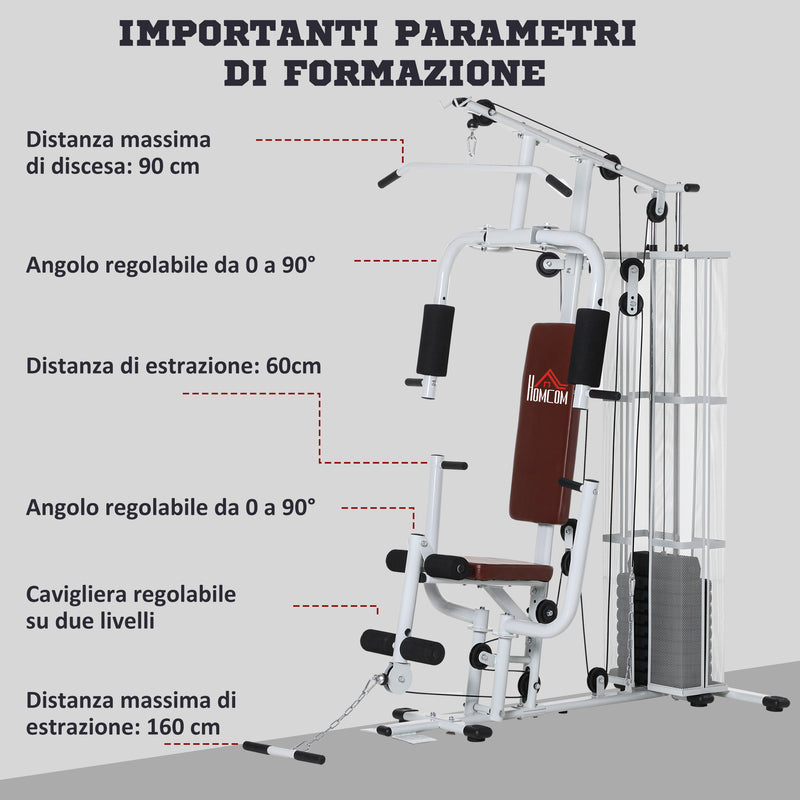 IMPORTANTI PARAMETRI DI FORMAZIONE

Distanza massima di discesa: 90 cm

Angolo regolabile da 0 a 90°

Distanza di estrazione: 60cm

Angolo regolabile da 0 a 90°

Cavigliera regolabile su due livelli

Distanza massima di estrazione: 160 cm

HOMCOM