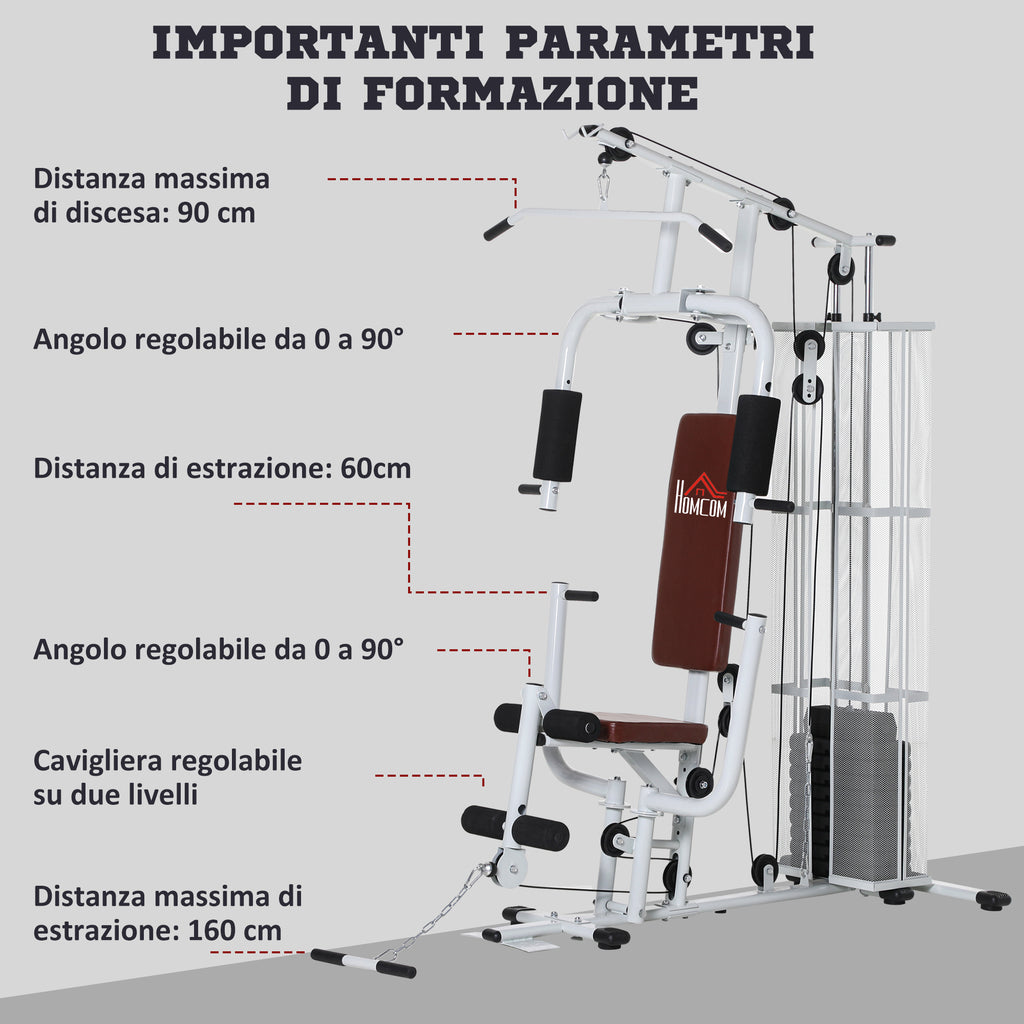 IMPORTANTI PARAMETRI
DI FORMAZIONE

Distanza massima di discesa: 90 cm

Angolo regolabile da 0 a 90°

Distanza di estrazione: 60cm

Angolo regolabile da 0 a 90°

Cavigliera regolabile su due livelli

Distanza massima di estrazione: 160 cm

HOMCOM