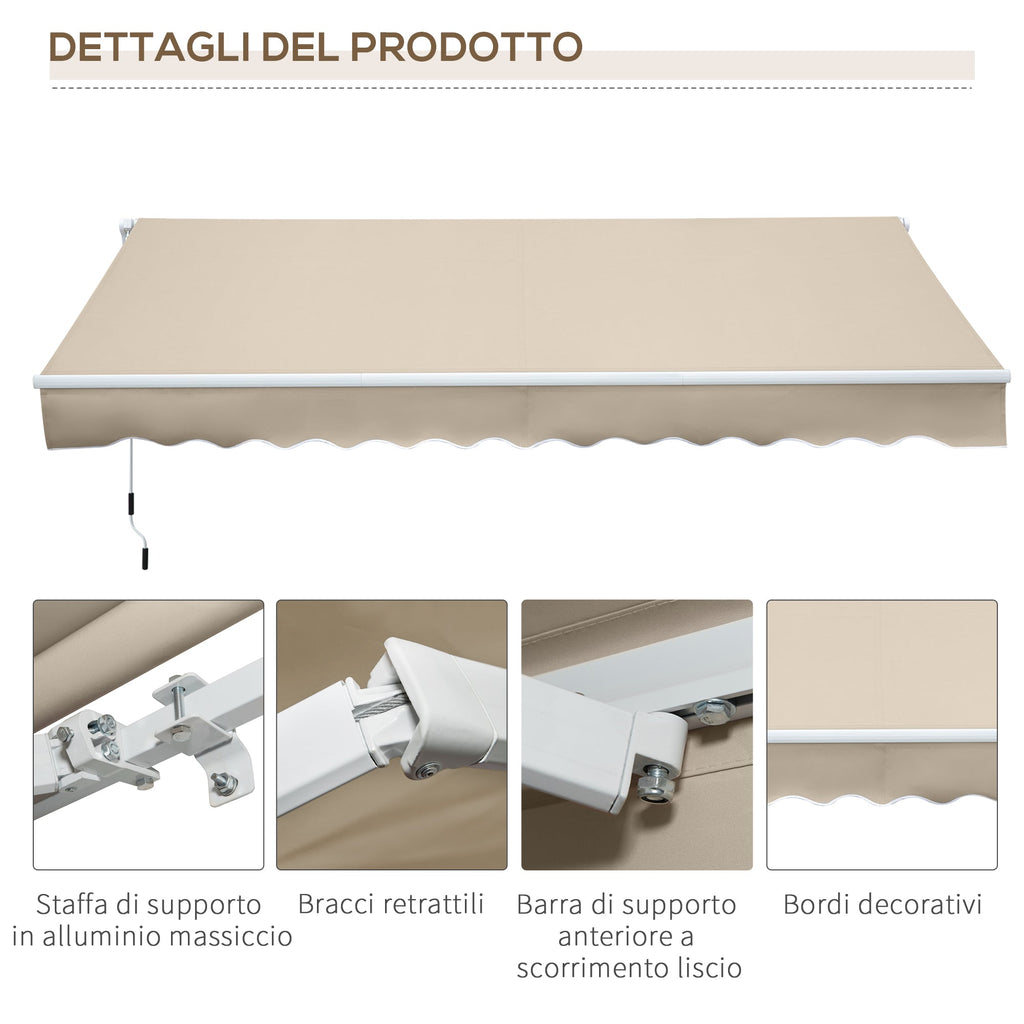 DETTAGLI DEL PRODOTTO

Staffa di supporto in alluminio massiccio

Bracci retrattili

Barra di supporto anteriore a scorrimento liscio

Bordi decorativi