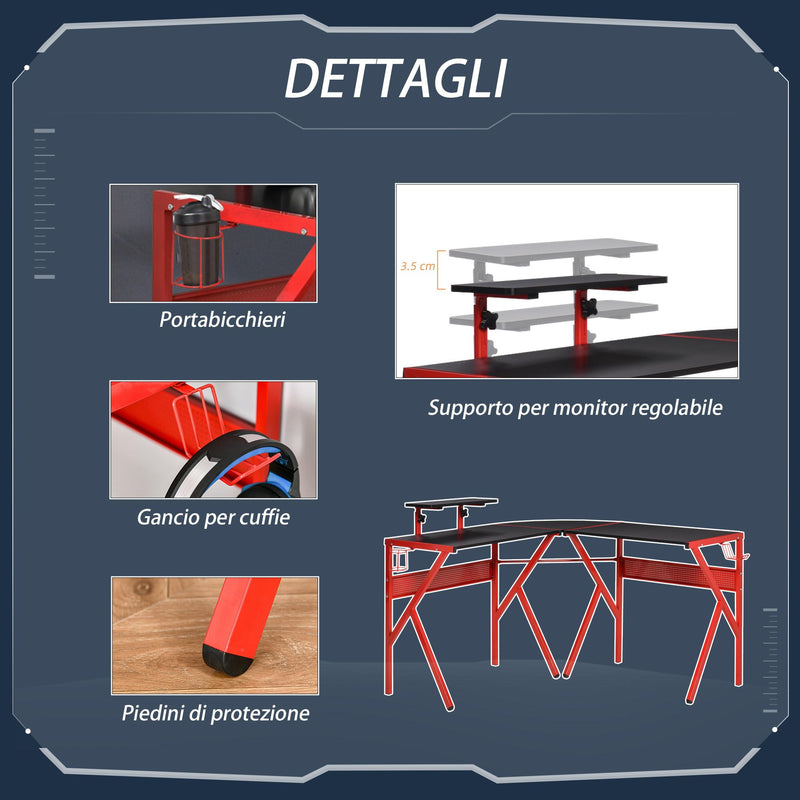 DETTAGLI

Portabicchieri

3.5 cm

Supporto per monitor regolabile

Gancio per cuffie

Piedini di protezione