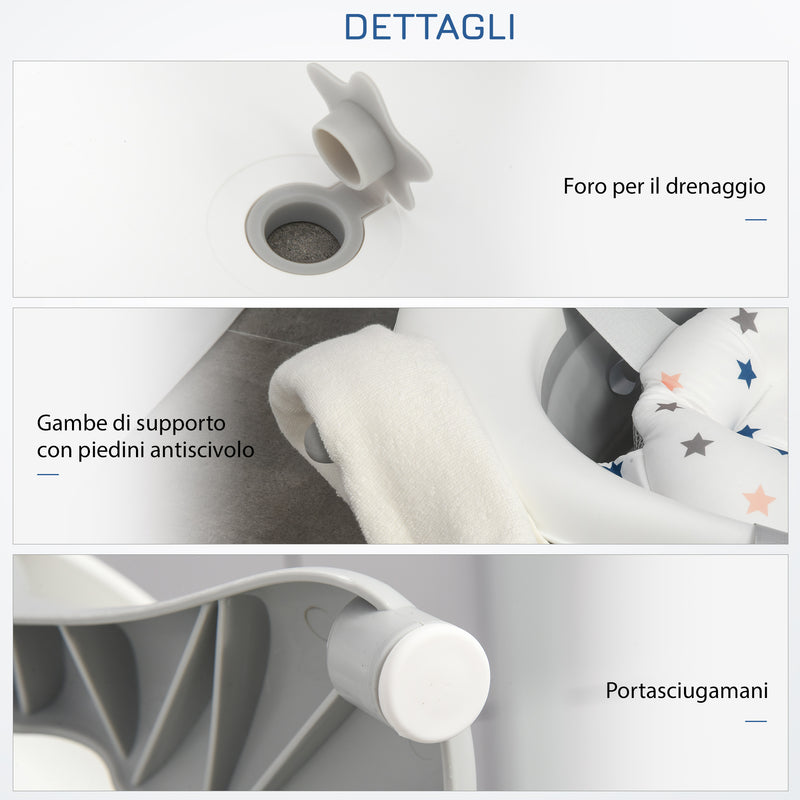 DETTAGLI

Foro per il drenaggio

Gambe di supporto con piedini antiscivolo

Portasciugamani