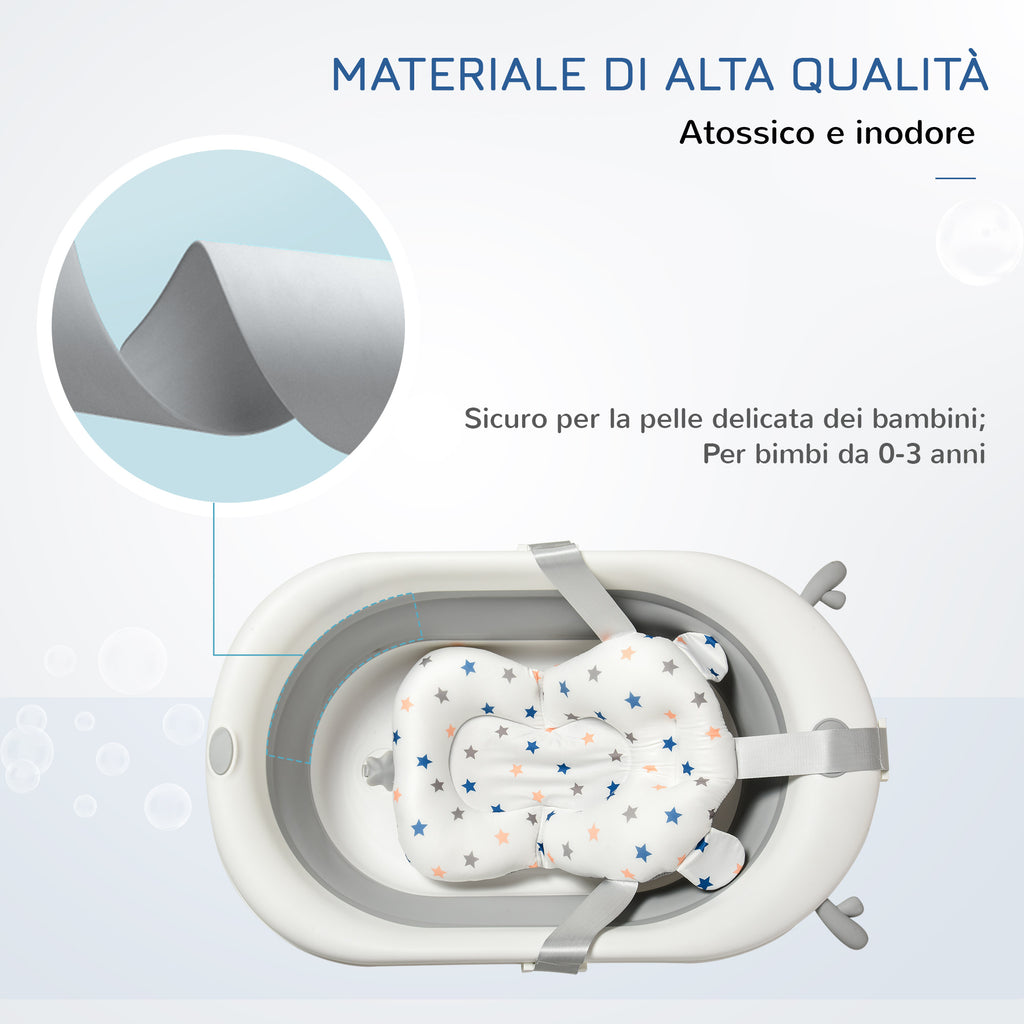 MATERIALE DI ALTA QUALITÀ
Atossico e inodore

Sicuro per la pelle delicata dei bambini;
Per bimbi da 0-3 anni