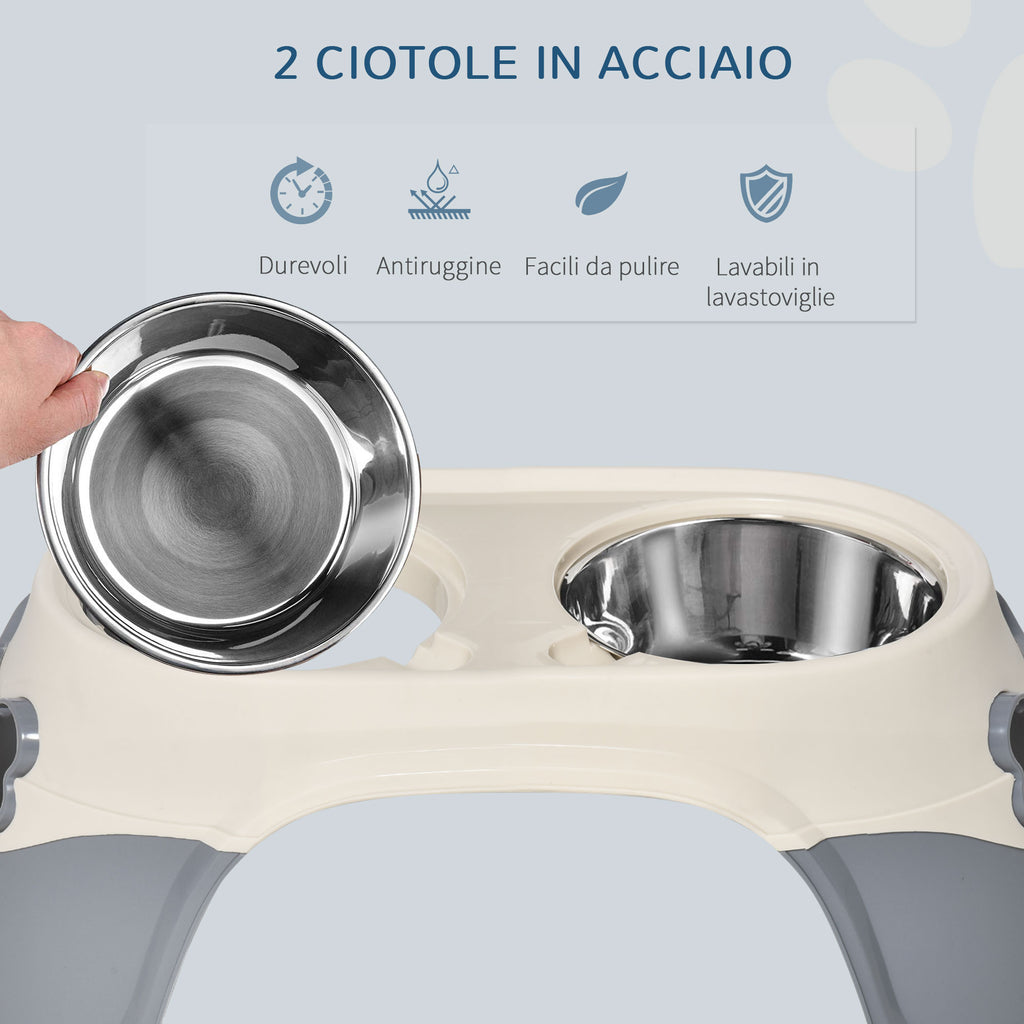 2 CIOTOLE IN ACCIAIO

Durevoli

Antiruggine

Facili da pulire

Lavabili in lavastoviglie