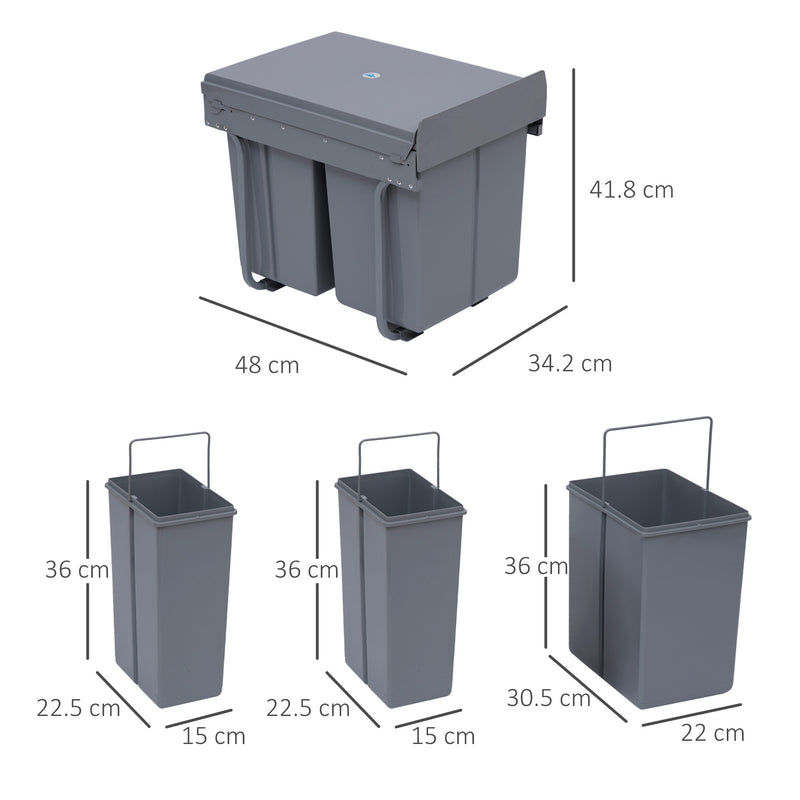 41.8 cm
48 cm
34.2 cm
36 cm
22.5 cm
15 cm
36 cm
22.5 cm
15 cm
36 cm
30.5 cm
22 cm