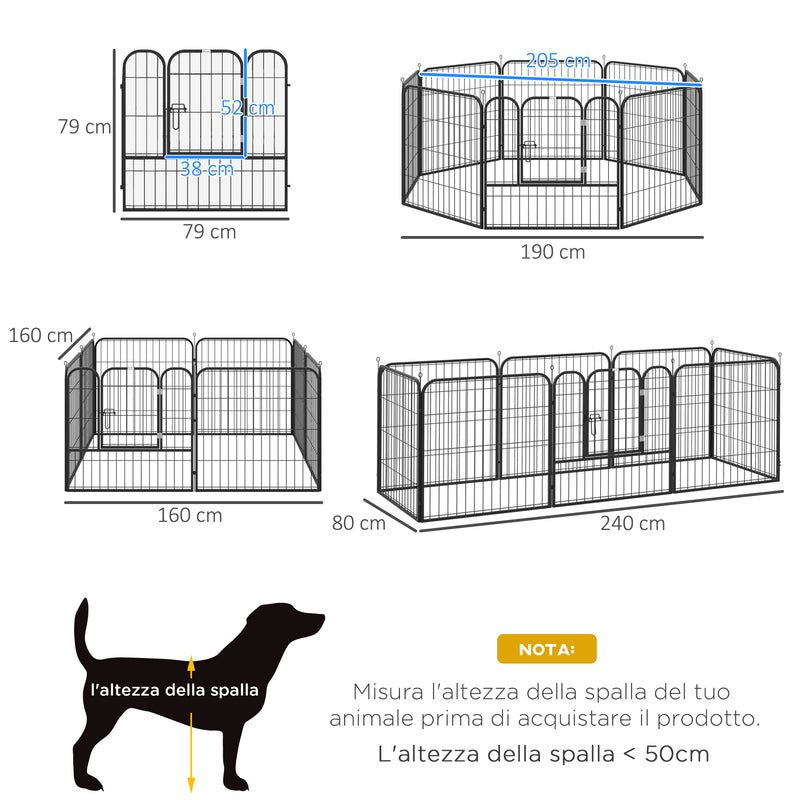 79 cm

52 cm

38 cm

79 cm

205 cm

190 cm

160 cm

160 cm

80 cm

240 cm

l'altezza della spalla

NOTA:

Misura l'altezza della spalla del tuo animale prima di acquistare il prodotto.

L'altezza della spalla < 50cm