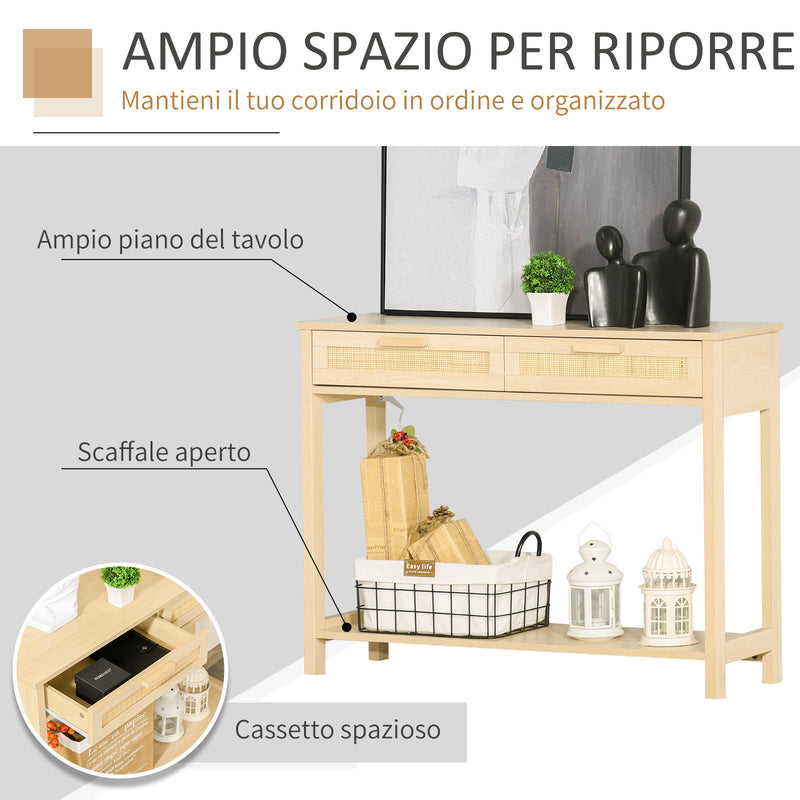 AMPIO SPAZIO PER RIPORRE

Mantieni il tuo corridoio in ordine e organizzato

Ampio piano del tavolo

Scaffale aperto

Easy life

Cassetto spazioso