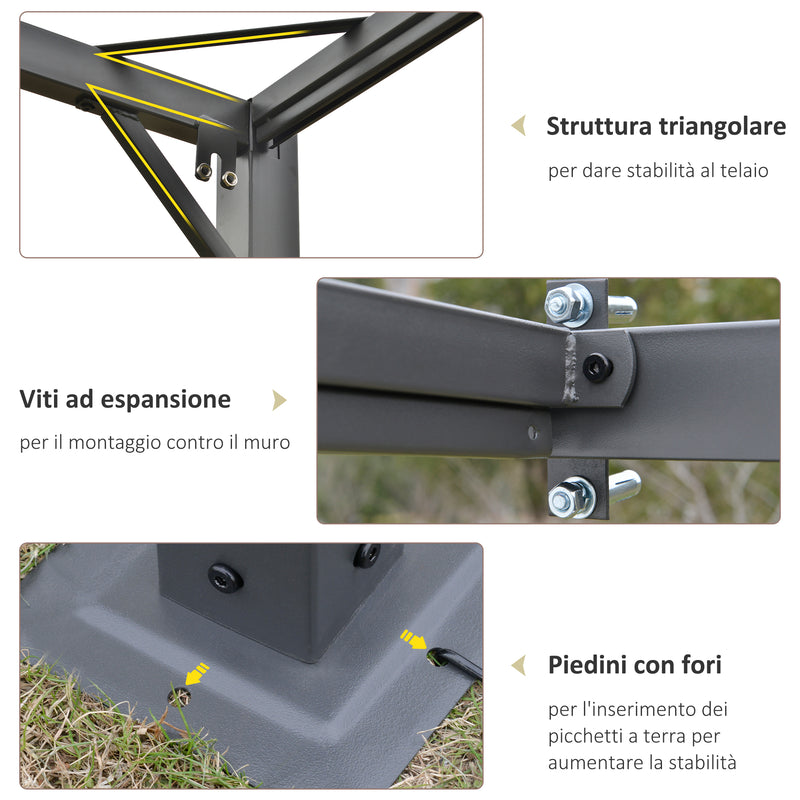 Struttura triangolare

per dare stabilità al telaio

Viti ad espansione

per il montaggio contro il muro

Piedini con fori

per l'inserimento dei picchetti a terra per aumentare la stabilità