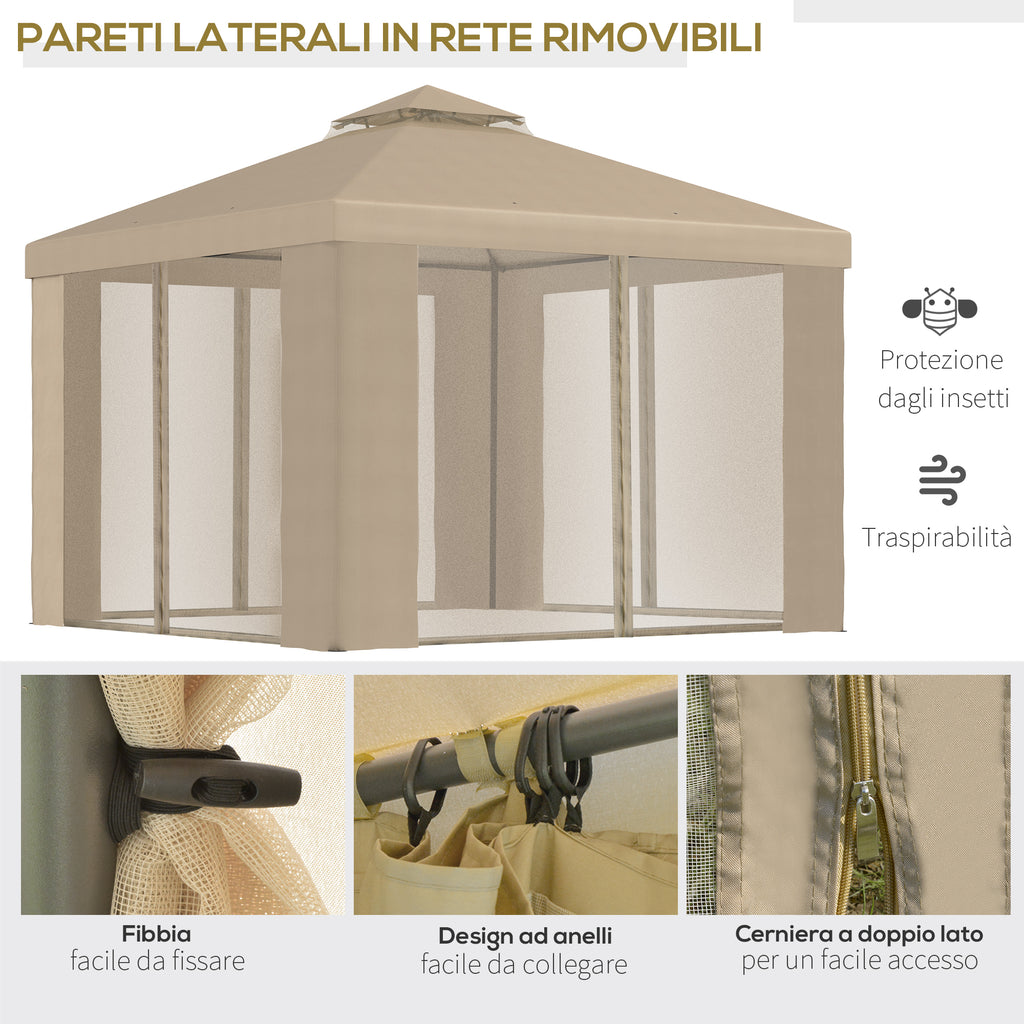 PARETI LATERALI IN RETE RIMOVIBILI

Protezione dagli insetti

Traspirabilità

Fibbia
facile da fissare

Design ad anelli
facile da collegare

Cerniera a doppio lato
per un facile accesso