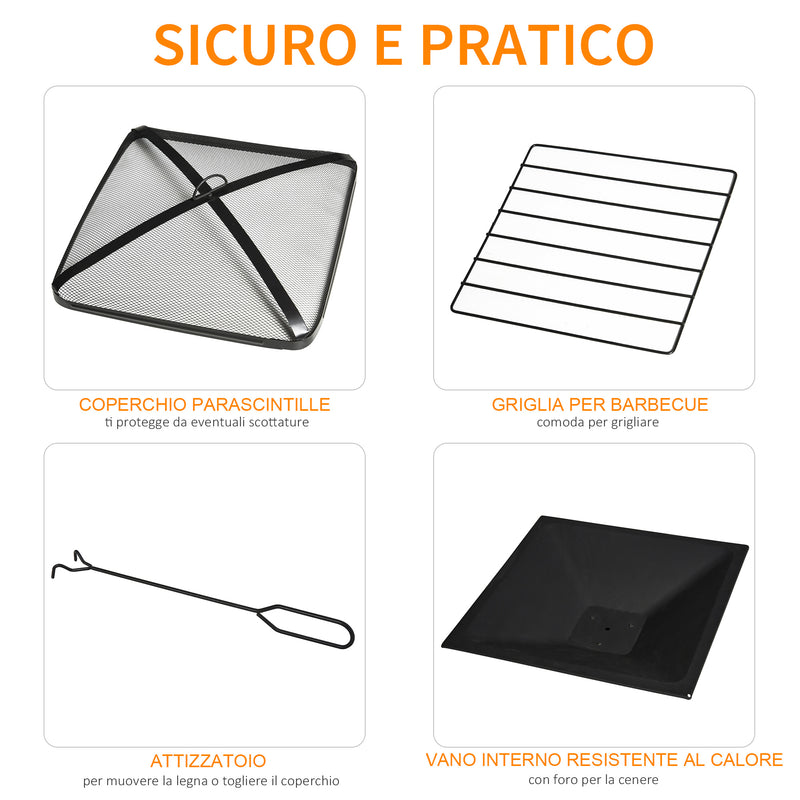 SICURO E PRATICO

COPERCHIO PARASCINTILLE
ti protegge da eventuali scottature

GRIGLIA PER BARBECUE
comoda per grigliare

ATTIZZATOIO
per muovere la legna o togliere il coperchio

VANO INTERNO RESISTENTE AL CALORE
con foro per la cenere