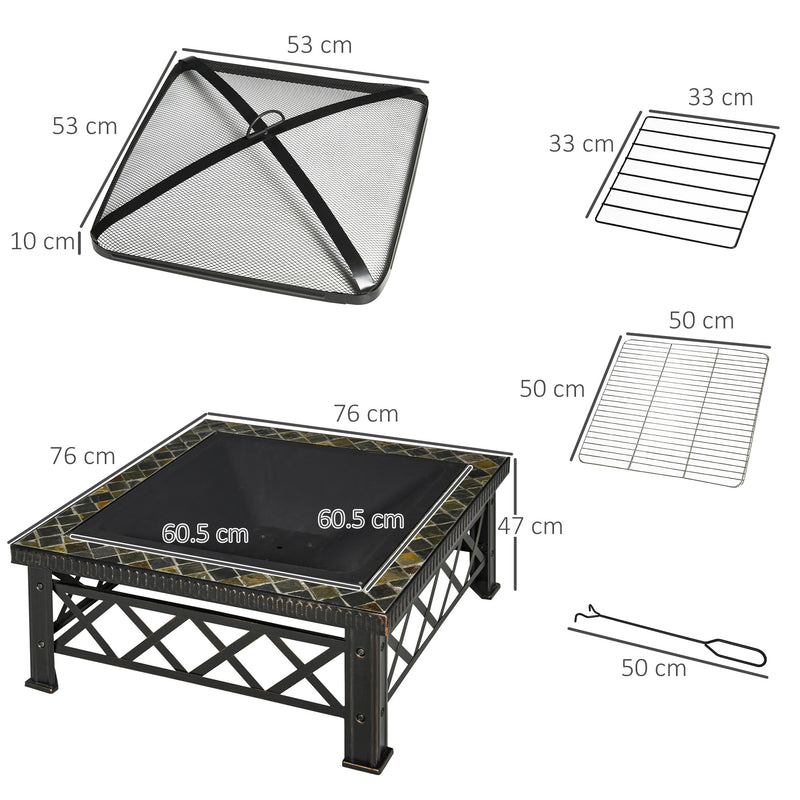 53 cm
53 cm
10 cm
33 cm
33 cm
50 cm
50 cm
76 cm
76 cm
60.5 cm
60.5 cm
47 cm
50 cm