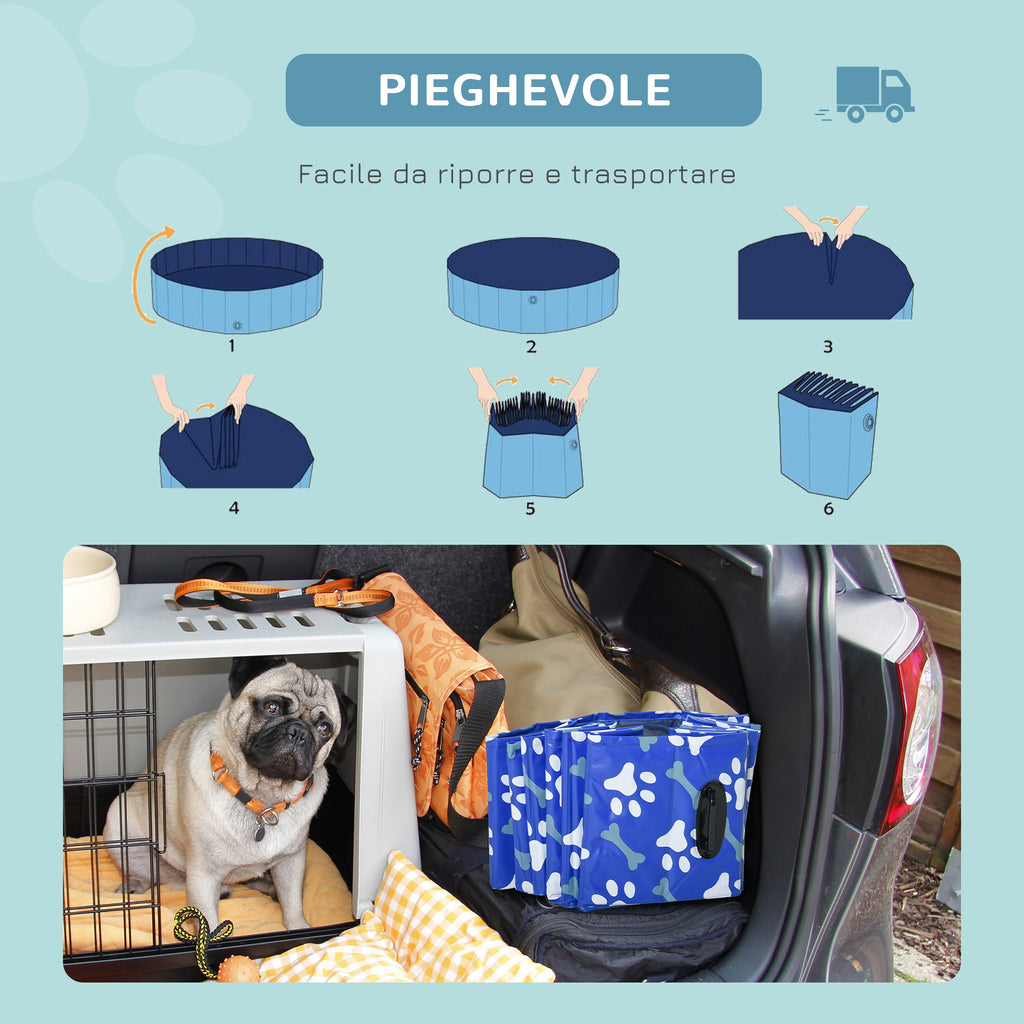 PIEGHEVOLE

Facile da riporre e trasportare

1

2

3

4

5

6