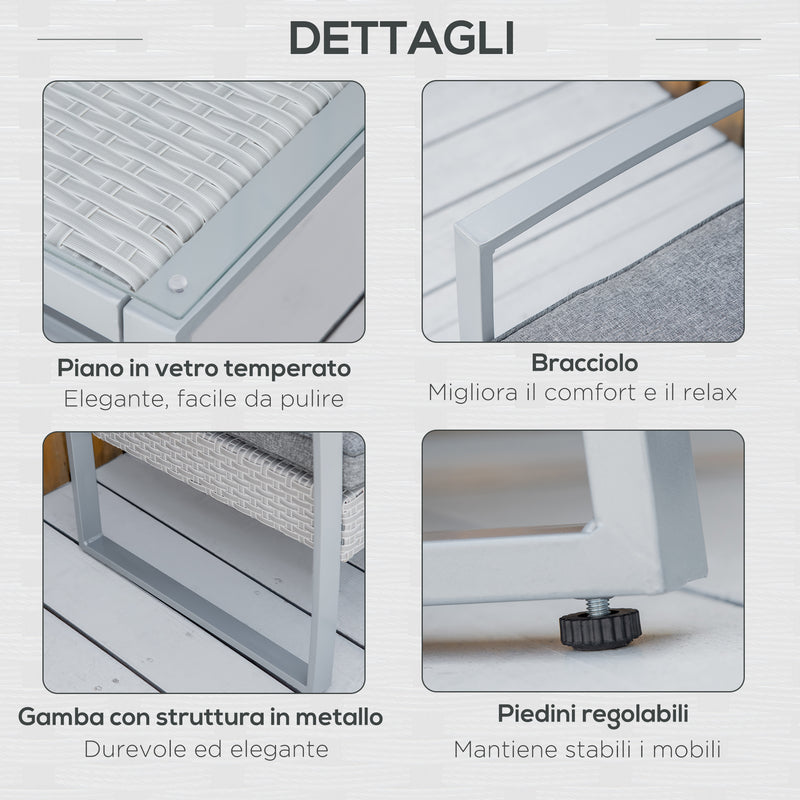 DETTAGLI

Piano in vetro temperato
Elegante, facile da pulire

Bracciolo
Migliora il comfort e il relax

Gamba con struttura in metallo
Durevole ed elegante

Piedini regolabili
Mantiene stabili i mobili