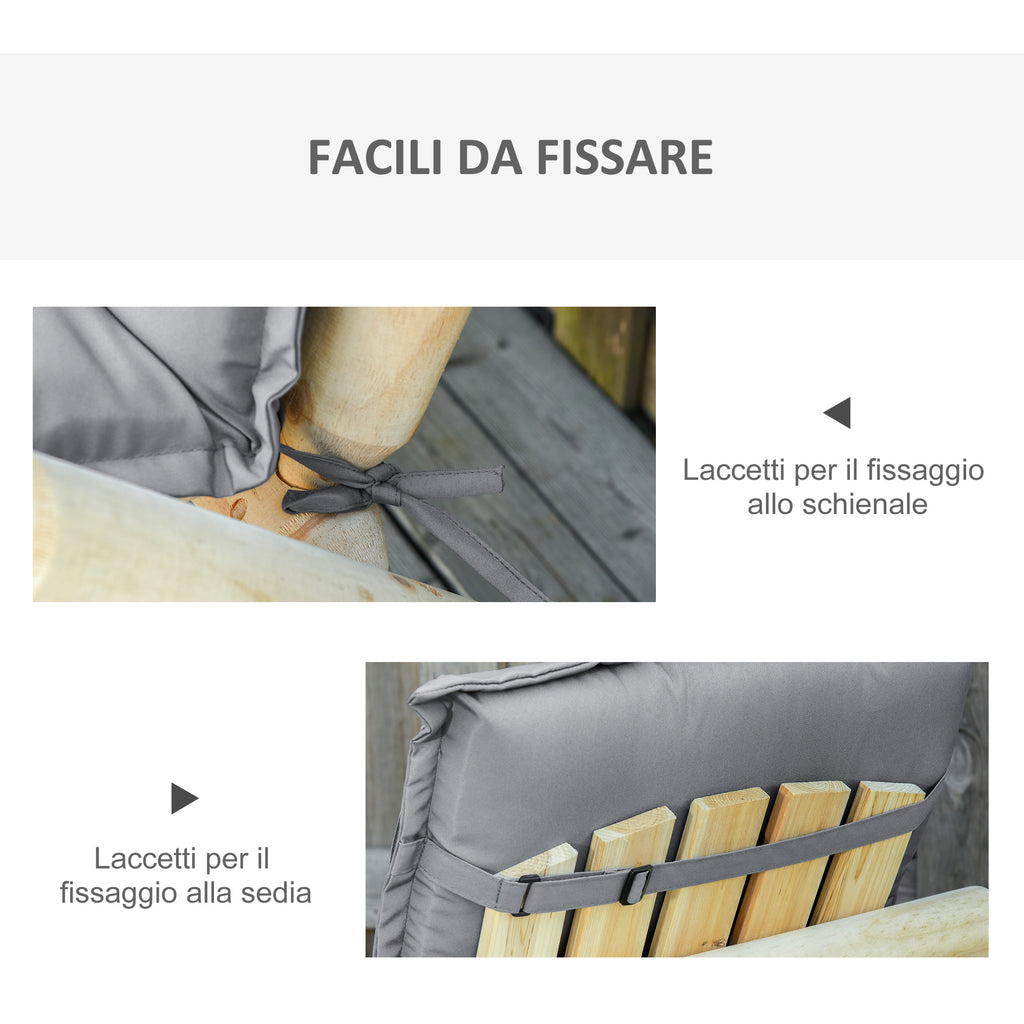 FACILI DA FISSARE

Laccetti per il fissaggio allo schienale

Laccetti per il fissaggio alla sedia