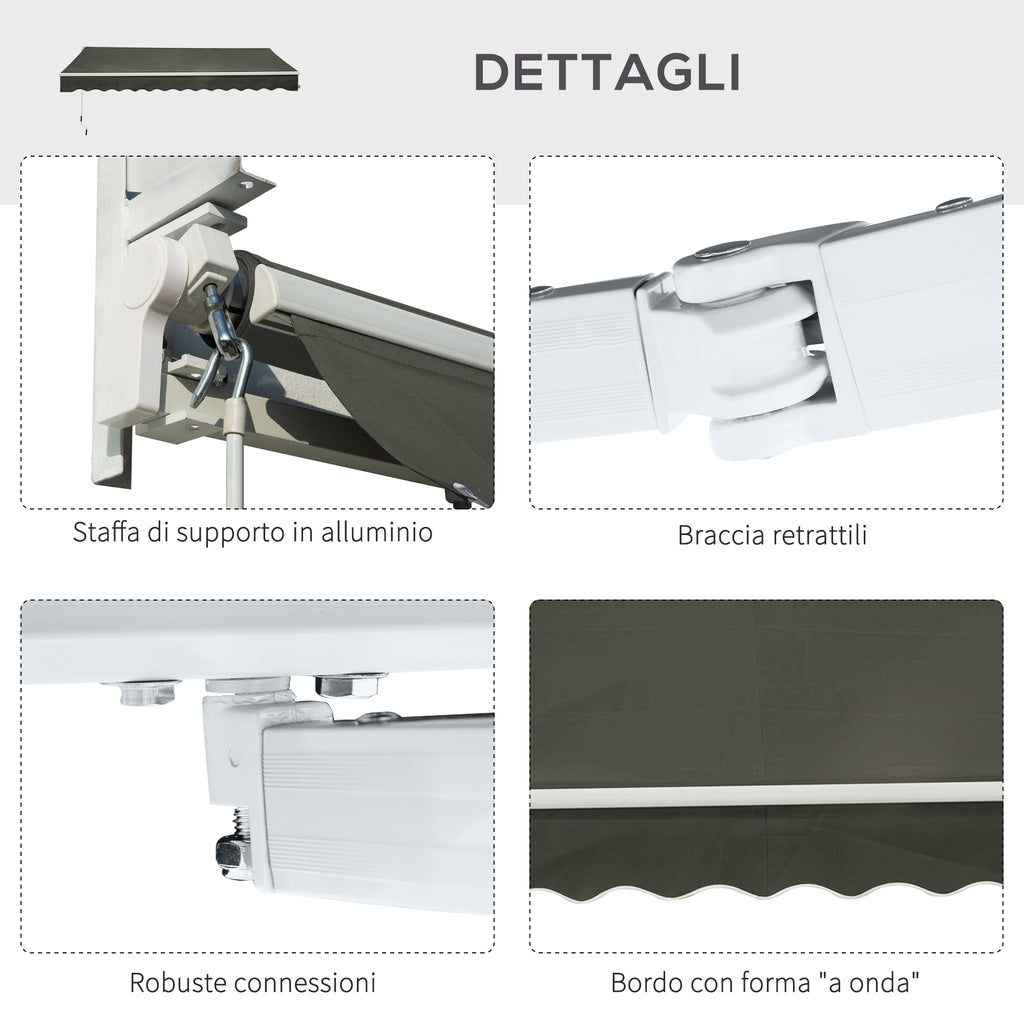 DETTAGLI

Staffa di supporto in alluminio

Braccia retrattili

Robuste connessioni

Bordo con forma "a onda"