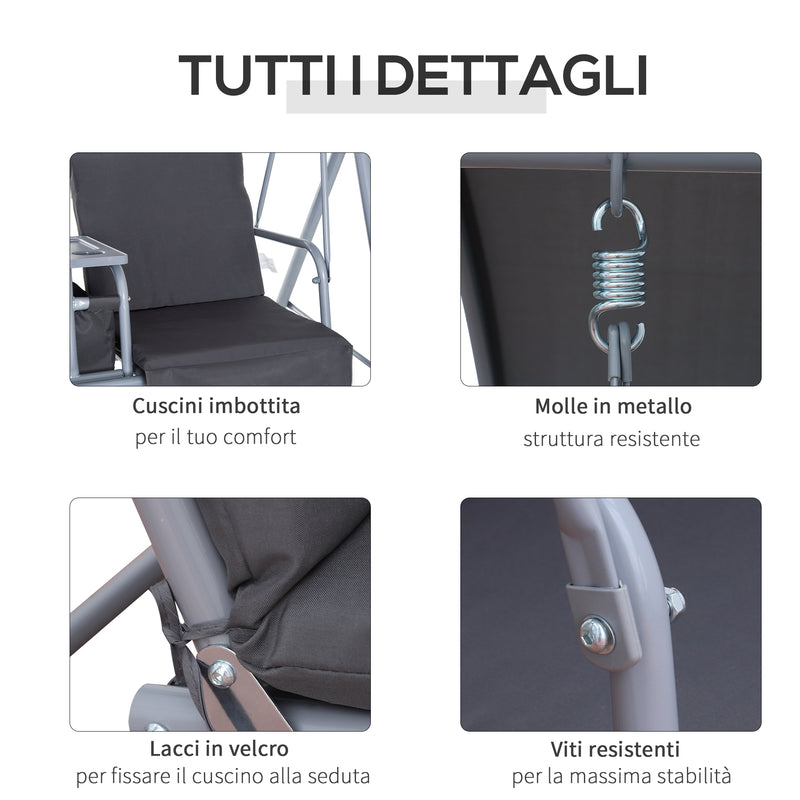 TUTTI I DETTAGLI

Cuscini imbottita
per il tuo comfort

Molle in metallo
struttura resistente

Lacci in velcro
per fissare il cuscino alla seduta

Viti resistenti
per la massima stabilità